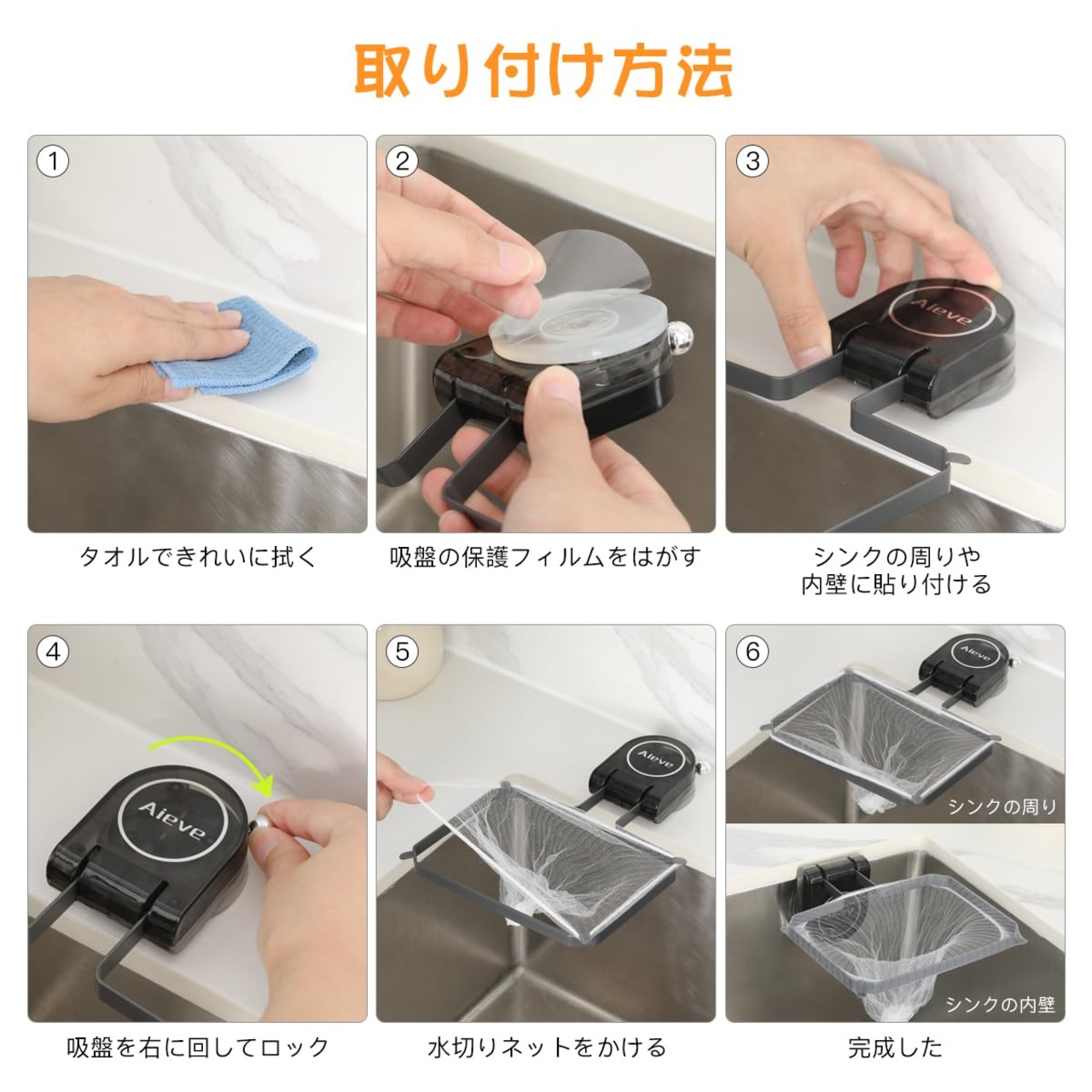 取り付け方法

①
タオルできれいに拭く

②
吸盤の保護フィルムをはがす

③
Aieve
シンクの周りや内壁に貼り付ける

④
Aieve
吸盤を右に回してロック

⑤
Aieve
水切りネットをかける

⑥
Aieve
シンクの周り
シンクの内壁
完成した