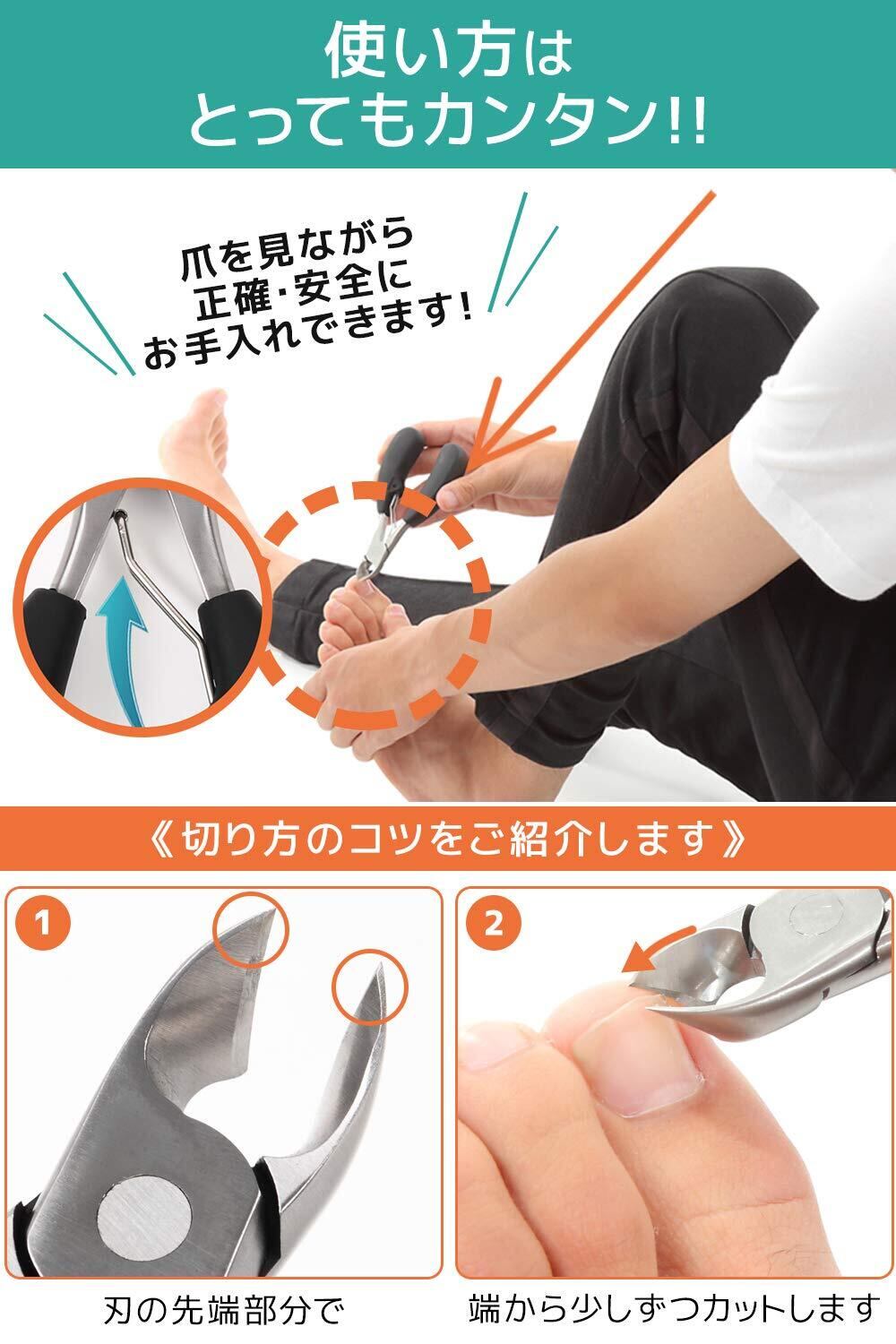 使い方は
とってもカンタン!!

爪を見ながら
正確・安全に
お手入れできます!

《切り方のコツをご紹介します》

1

刃の先端部分で

2

端から少しずつカットします