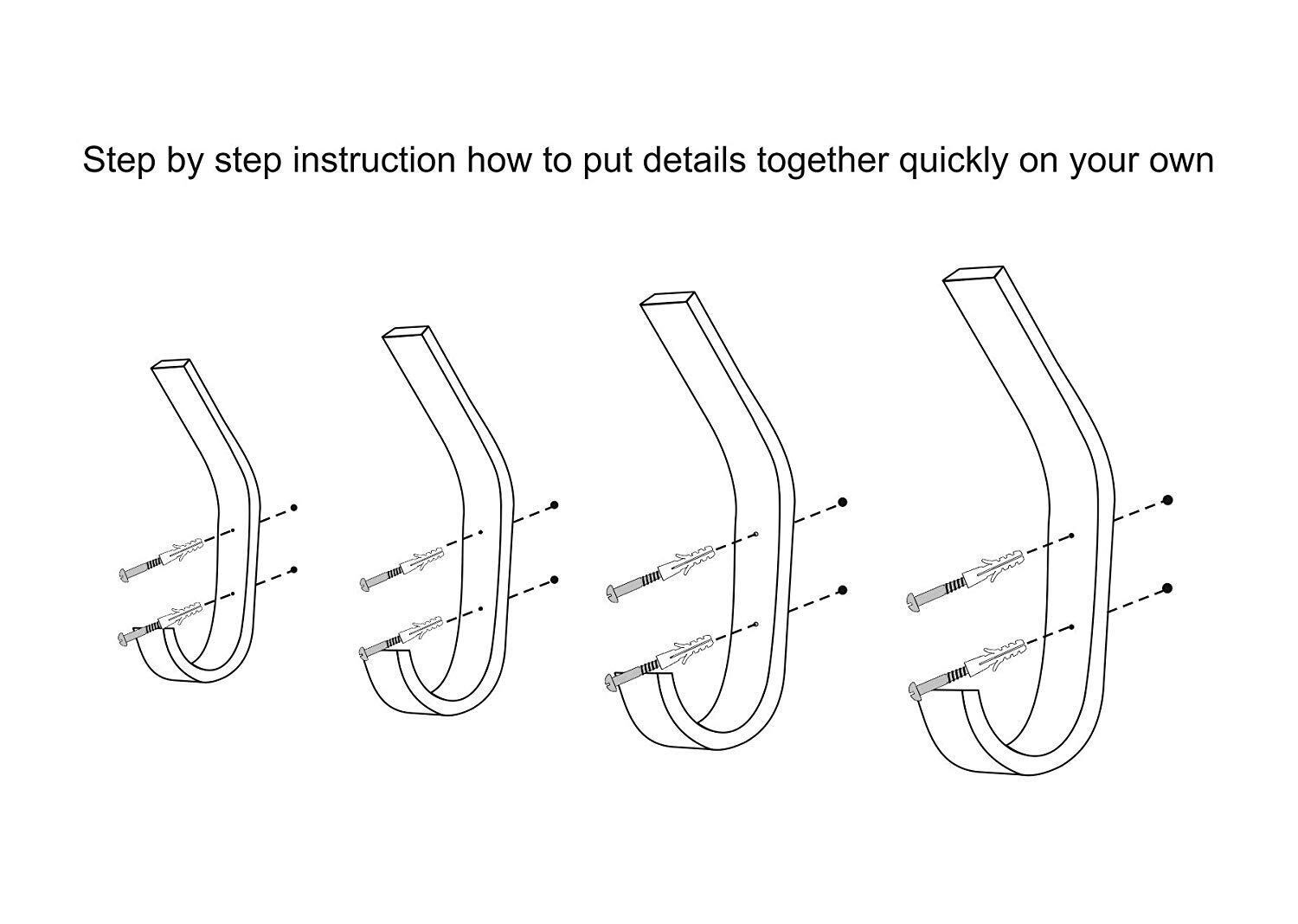 Step by step instruction how to put details together quickly on your own