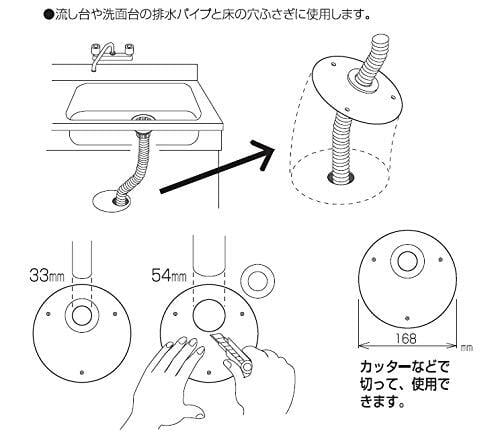 ●流し台や洗面台の排水パイプと床の穴ふさぎに使用します。

33mm

54mm

168

mm

カッターなどで切って、使用できます。