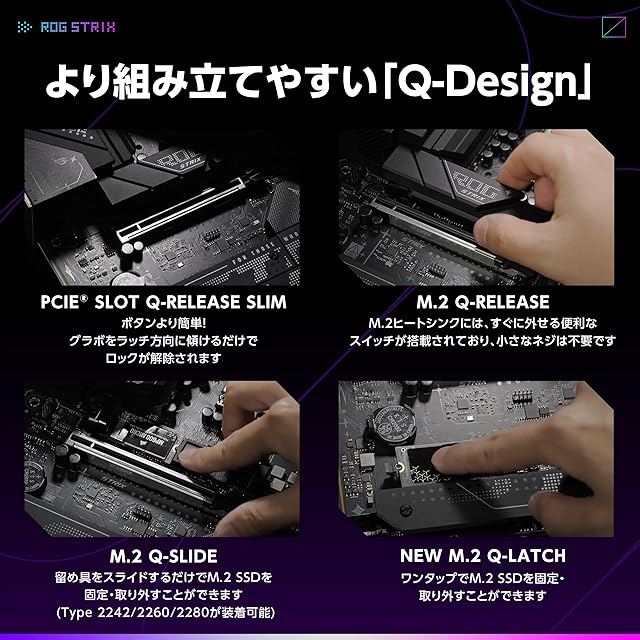 ROG STRIX

より組み立てやすい「Q-Design」

PCIE® SLOT Q-RELEASE SLIM
ボタンより簡単!
グラボをラッチ方向に傾けるだけで
ロックが解除されます

M.2 Q-RELEASE
M.2ヒートシンクには、すぐに外せる便利な
スイッチが搭載されており、小さなネジは不要です

M.2 Q-SLIDE
留め具をスライドするだけでM.2 SSDを
固定・取り外すことができます
(Type 2242/2260/2280が装着可能)

NEW M.2 Q-LATCH
ワンタップでM.2 SSDを固定・
取り外すことができます