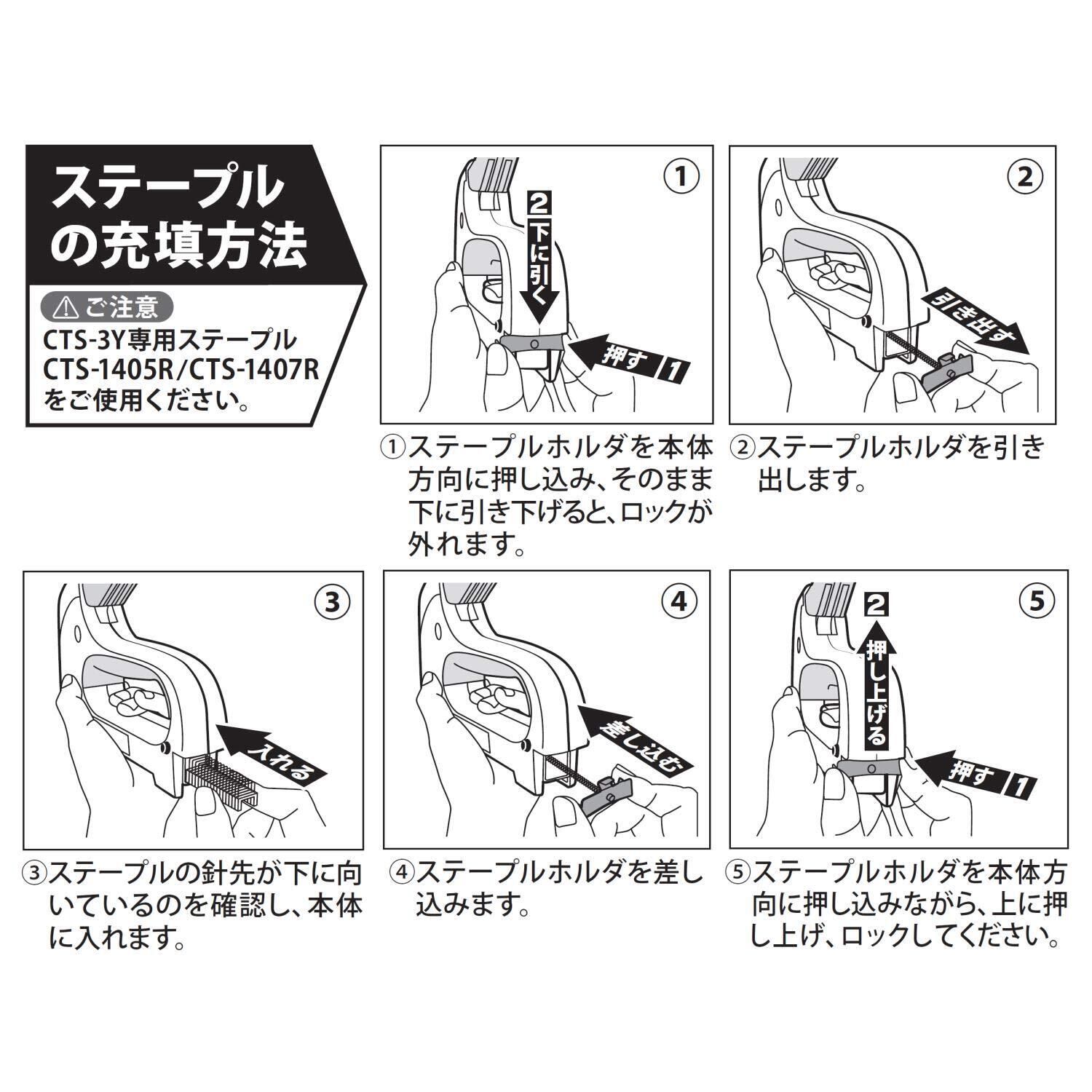 ステープルの充填方法

⚠ご注意
CTS-3Y専用ステープル
CTS-1405R/CTS-1407R
をご使用ください。

①
2 下に引く
押す 1

①ステープルホルダを本体方向に押し込み、そのまま下に引き下げると、ロックが外れます。

②
引き出す

②ステープルホルダを引き出します。

③
入れる

③ステープルの針先が下に向いているのを確認し、本体に入れます。

④
差し込む

④ステープルホルダを差し込みます。

⑤
2 押し上げる
押す 1

⑤ステープルホルダを本体方向に押し込みながら、上に押し上げ、ロックしてください。