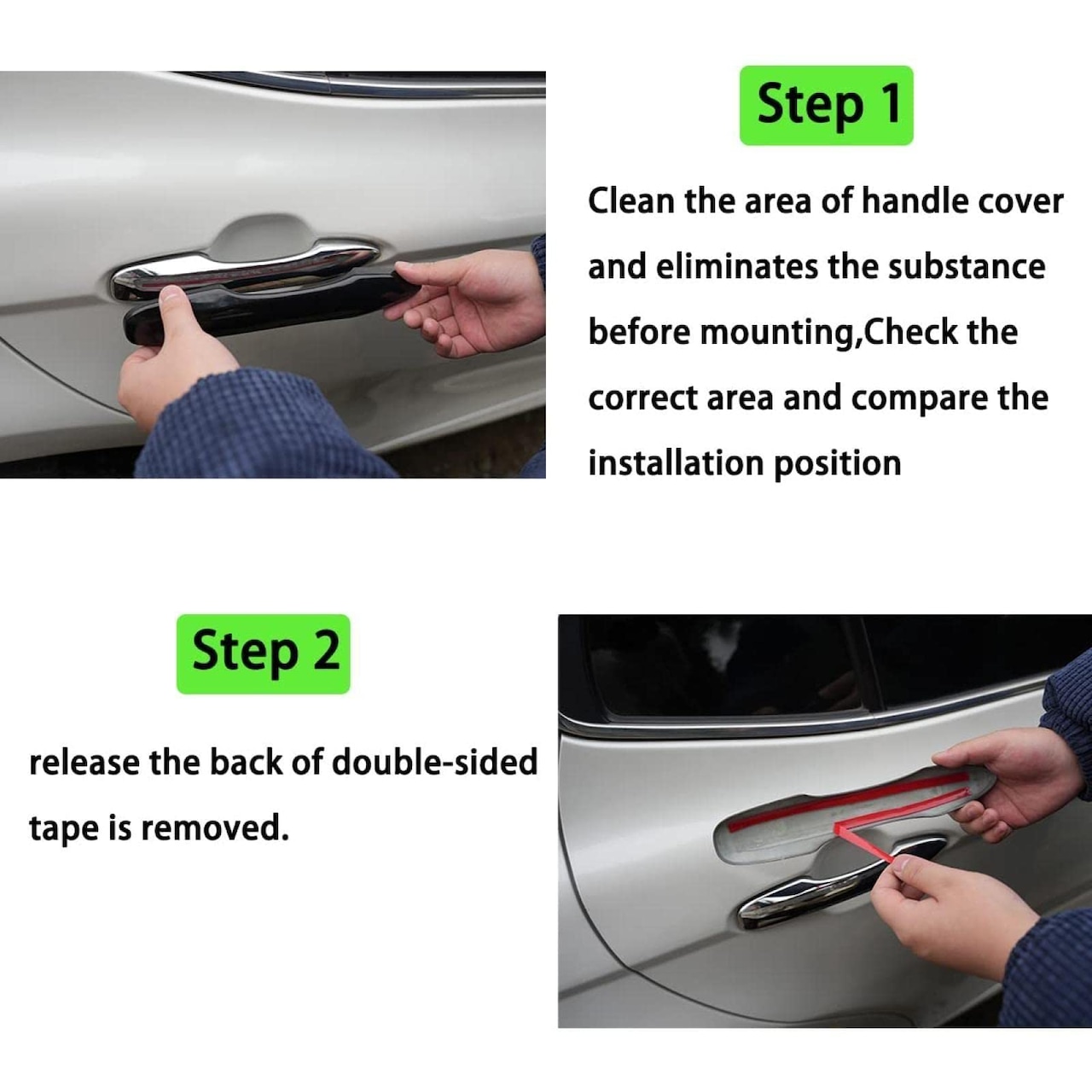 Step 1

Clean the area of handle cover and eliminates the substance before mounting,Check the correct area and compare the installation position

Step 2

release the back of double-sided tape is removed.