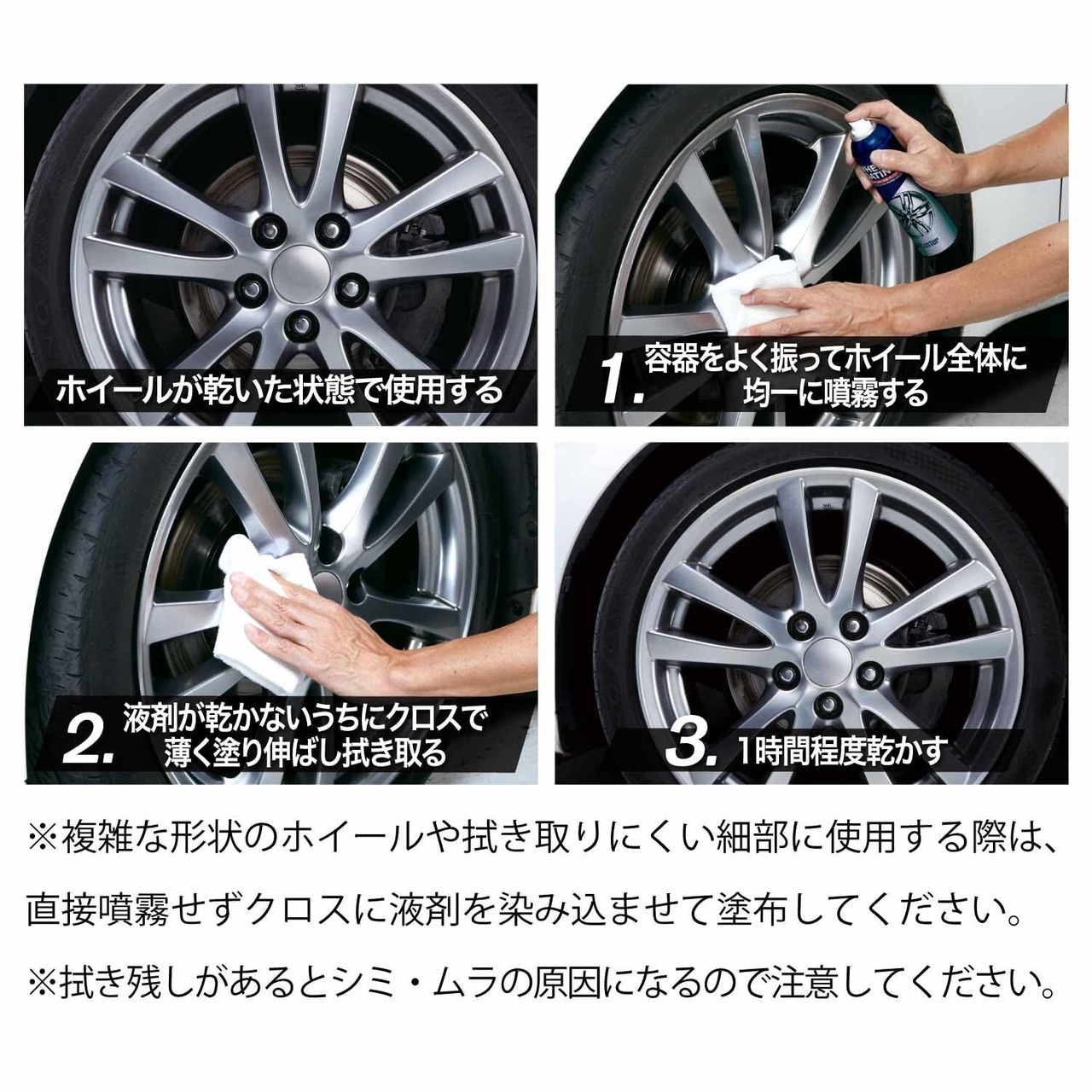 ホイールが乾いた状態で使用する

1. 容器をよく振ってホイール全体に均一に噴霧する

2. 液剤が乾かないうちにクロスで薄く塗り伸ばし拭き取る

3. 1時間程度乾かす

※複雑な形状のホイールや拭き取りにくい細部に使用する際は、直接噴霧せずクロスに液剤を染み込ませて塗布してください。

※拭き残しがあるとシミ・ムラの原因になるので注意してください。