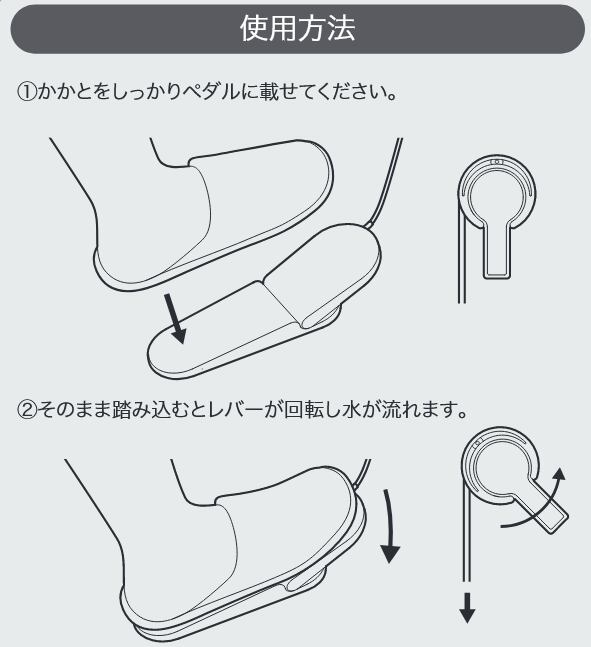 使用方法

①かかとをしっかりペダルに載せてください。

②そのまま踏み込むとレバーが回転し水が流れます。