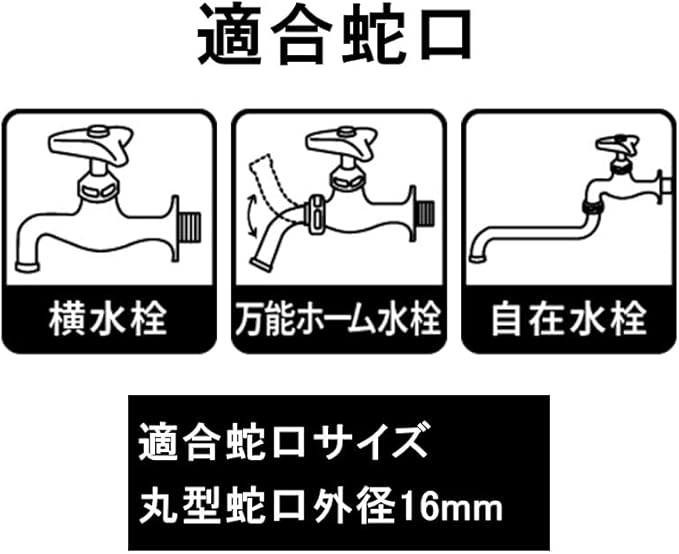 適合蛇口

横水栓

万能ホーム水栓

自在水栓

適合蛇口サイズ
丸型蛇口外径16mm