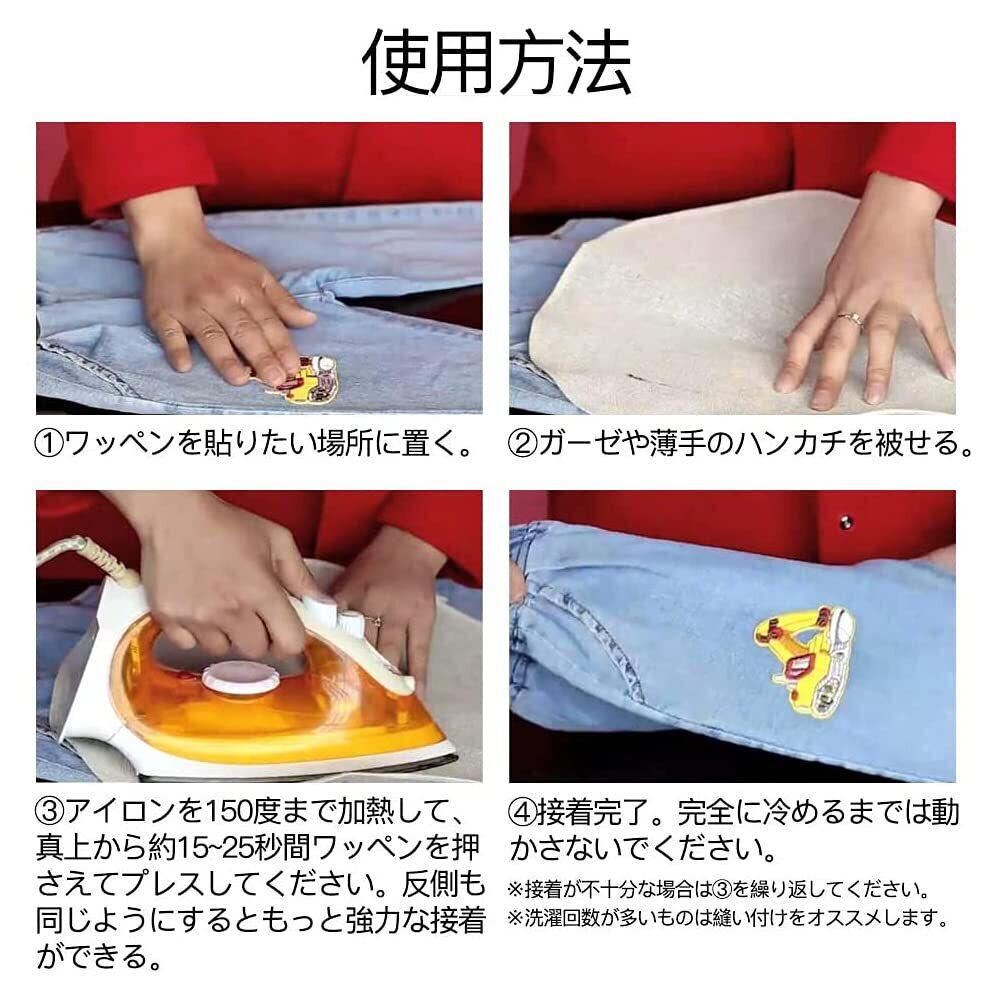 使用方法

①ワッペンを貼りたい場所に置く。

②ガーゼや薄手のハンカチを被せる。

③アイロンを150度まで加熱して、真上から約15~25秒間ワッペンを押さえてプレスしてください。反側も同じようにするともっと強力な接着ができる。

④接着完了。完全に冷めるまでは動かさないでください。

※接着が不十分な場合は③を繰り返してください。
※洗濯回数が多いものは縫い付けをオススメします。