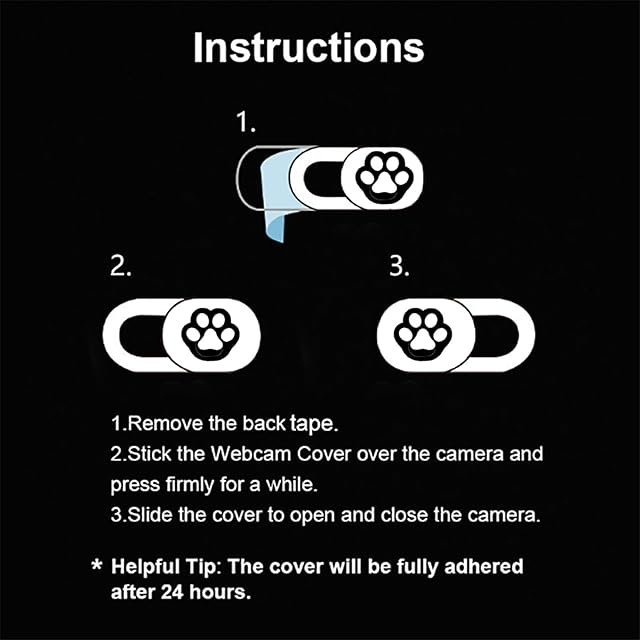 Instructions

1.

2.

3.

1.Remove the back tape.
2.Stick the Webcam Cover over the camera and press firmly for a while.
3.Slide the cover to open and close the camera.

* Helpful Tip: The cover will be fully adhered after 24 hours.