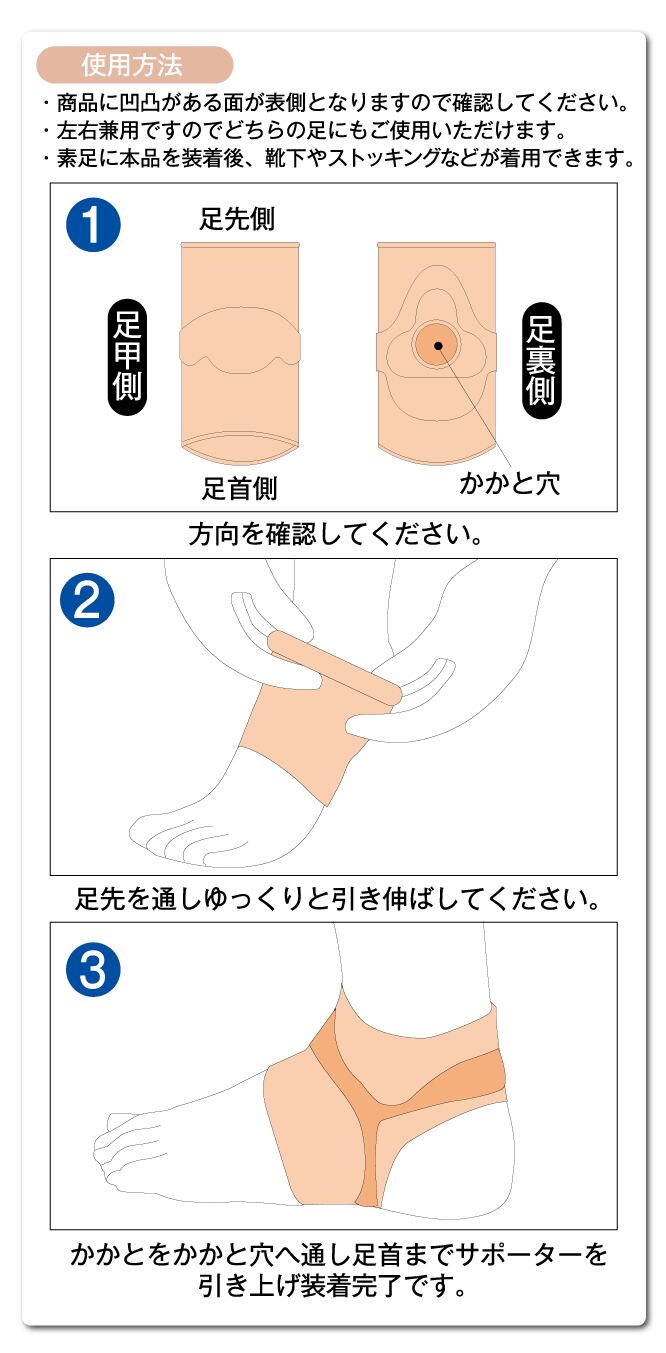 使用方法

・商品に凹凸がある面が表側となりますので確認してください。
・左右兼用ですのでどちらの足にもご使用いただけます。
・素足に本品を装着後、靴下やストッキングなどが着用できます。

1

足先側

足甲側

足裏側

足首側

かかと穴

方向を確認してください。

2

足先を通しゆっくりと引き伸ばしてください。

3

かかとをかかと穴へ通し足首までサポーターを引き上げ装着完了です。