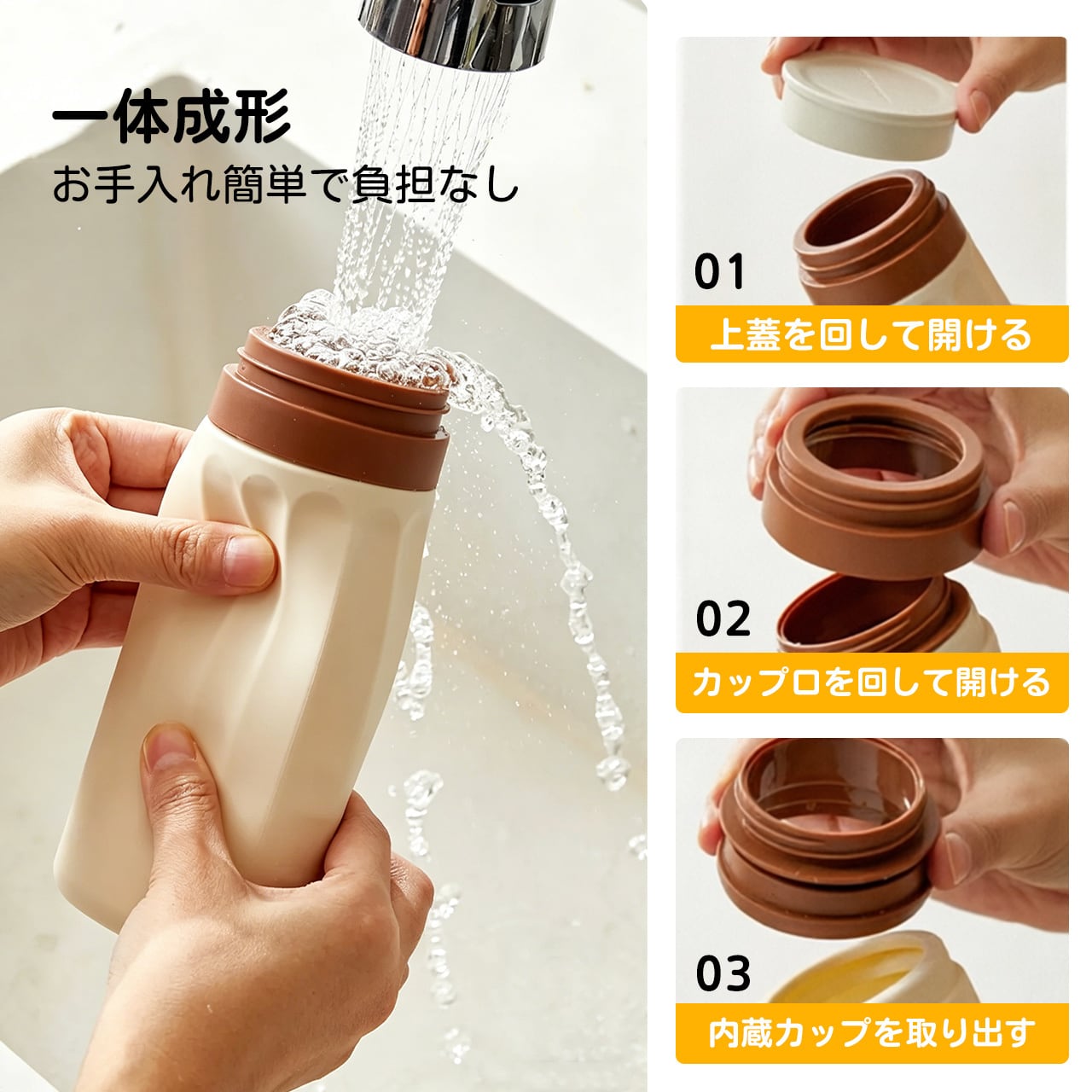 一体成形
お手入れ簡単で負担なし

01
上蓋を回して開ける

02
カップ口を回して開ける

03
内蔵カップを取り出す