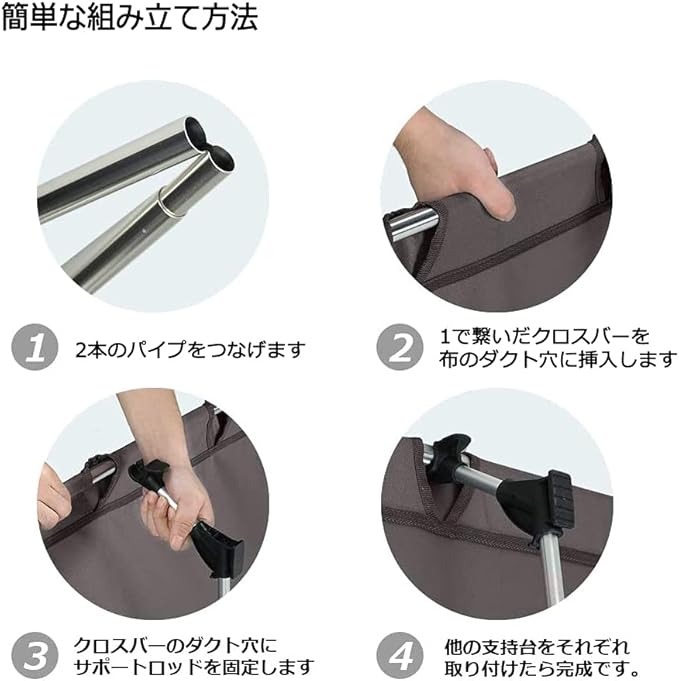 簡単な組み立て方法

1 2本のパイプをつなげます

2 1で繋いだクロスバーを布のダクト穴に挿入します

3 クロスバーのダクト穴にサポートロッドを固定します

4 他の支持台をそれぞれ取り付けたら完成です。