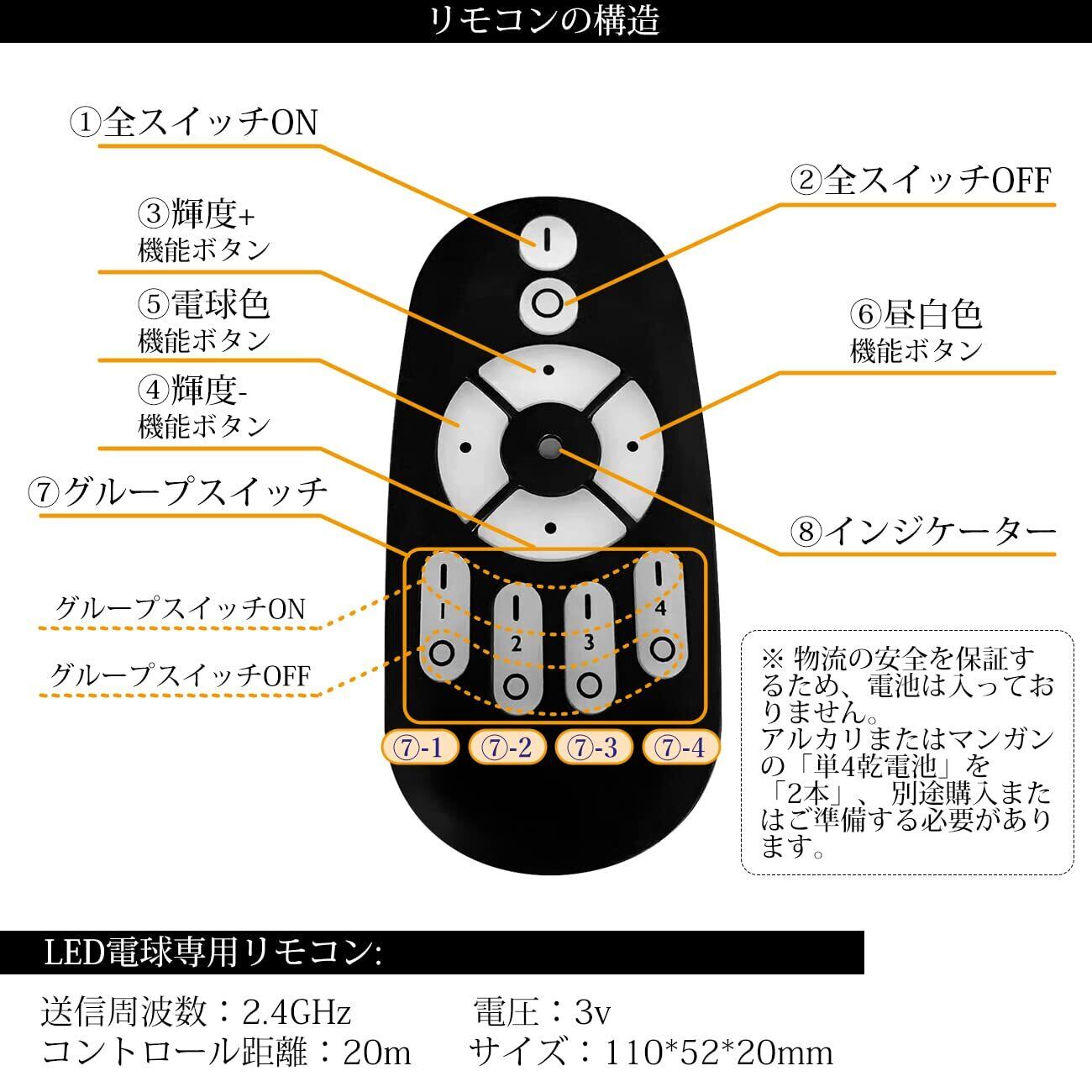 リモコンの構造

①全スイッチON

②全スイッチOFF

③輝度+
機能ボタン

⑤電球色
機能ボタン

⑥昼白色
機能ボタン

④輝度-
機能ボタン

⑦グループスイッチ

⑧インジケーター

グループスイッチON

グループスイッチOFF

1
2
3
4

⑦-1 ⑦-2 ⑦-3 ⑦-4

※ 物流の安全を保証するため、電池は入っておりません。
アルカリまたはマンガンの「単4乾電池」を「2本」、別途購入またはご準備する必要があります。

LED電球専用リモコン:

送信周波数：2.4GHz　電圧：3v
コントロール距離：20m　サイズ：110*52*20mm