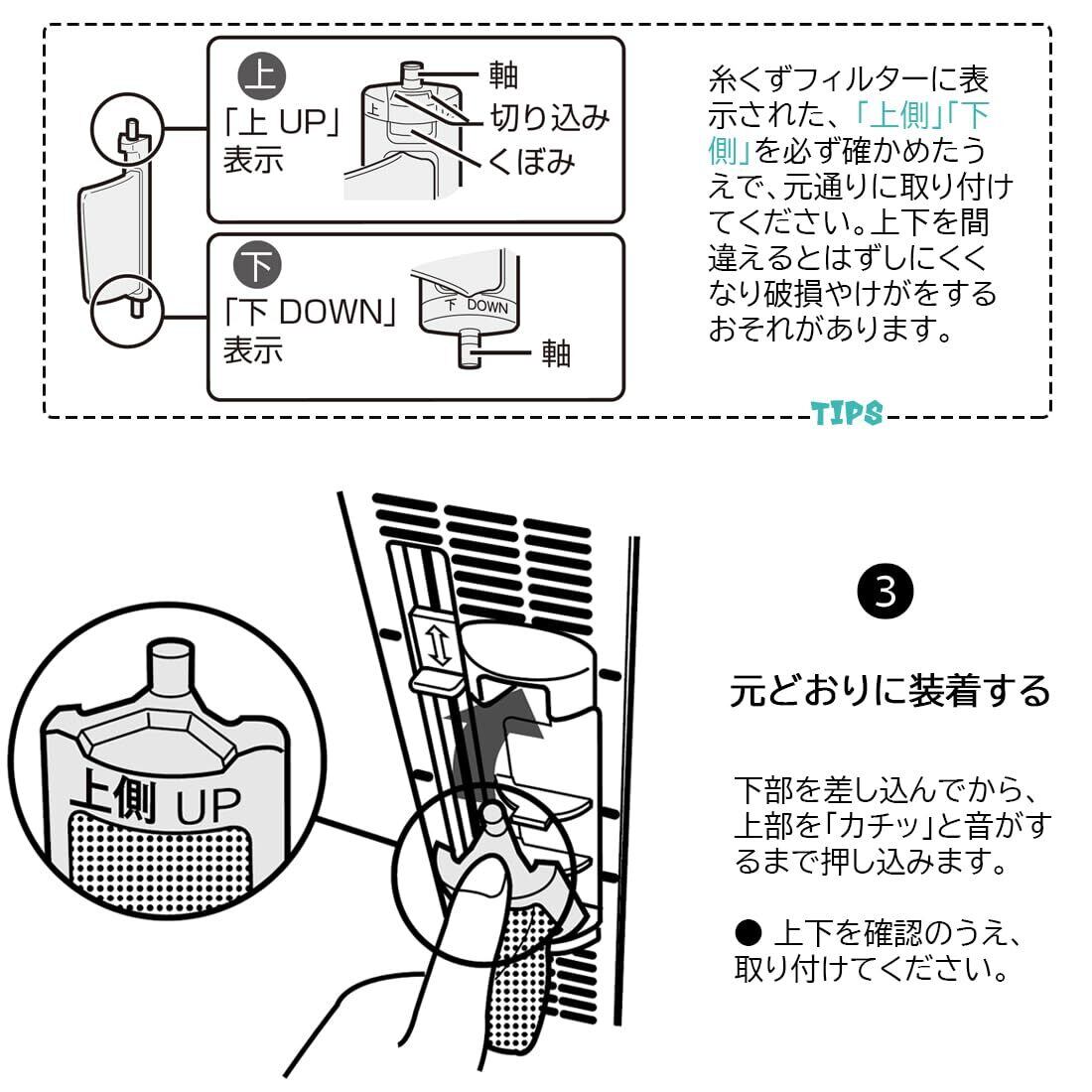 上
「上 UP」表示

軸
切り込み
くぼみ

下
「下 DOWN」表示

下 DOWN
軸

糸くずフィルターに表示された、「上側」「下側」を必ず確かめたうえで、元通りに取り付けてください。上下を間違えるとはずしにくくなり破損やけがをするおそれがあります。

TIPS

上側 UP

3

元どおりに装着する

下部を差し込んでから、上部を「カチッ」と音がするまで押し込みます。

● 上下を確認のうえ、取り付けてください。