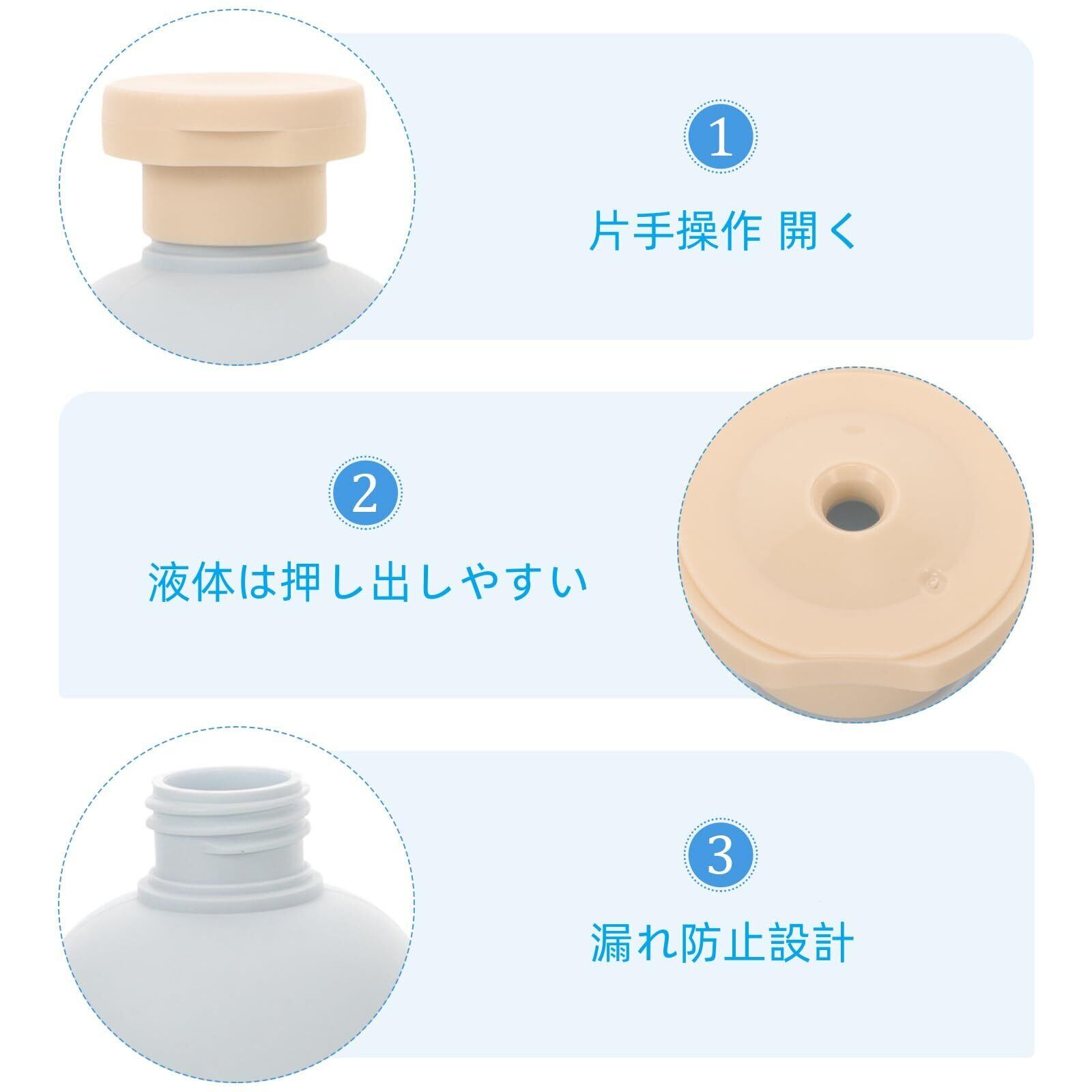 1

片手操作 開く

2

液体は押し出しやすい

3

漏れ防止設計