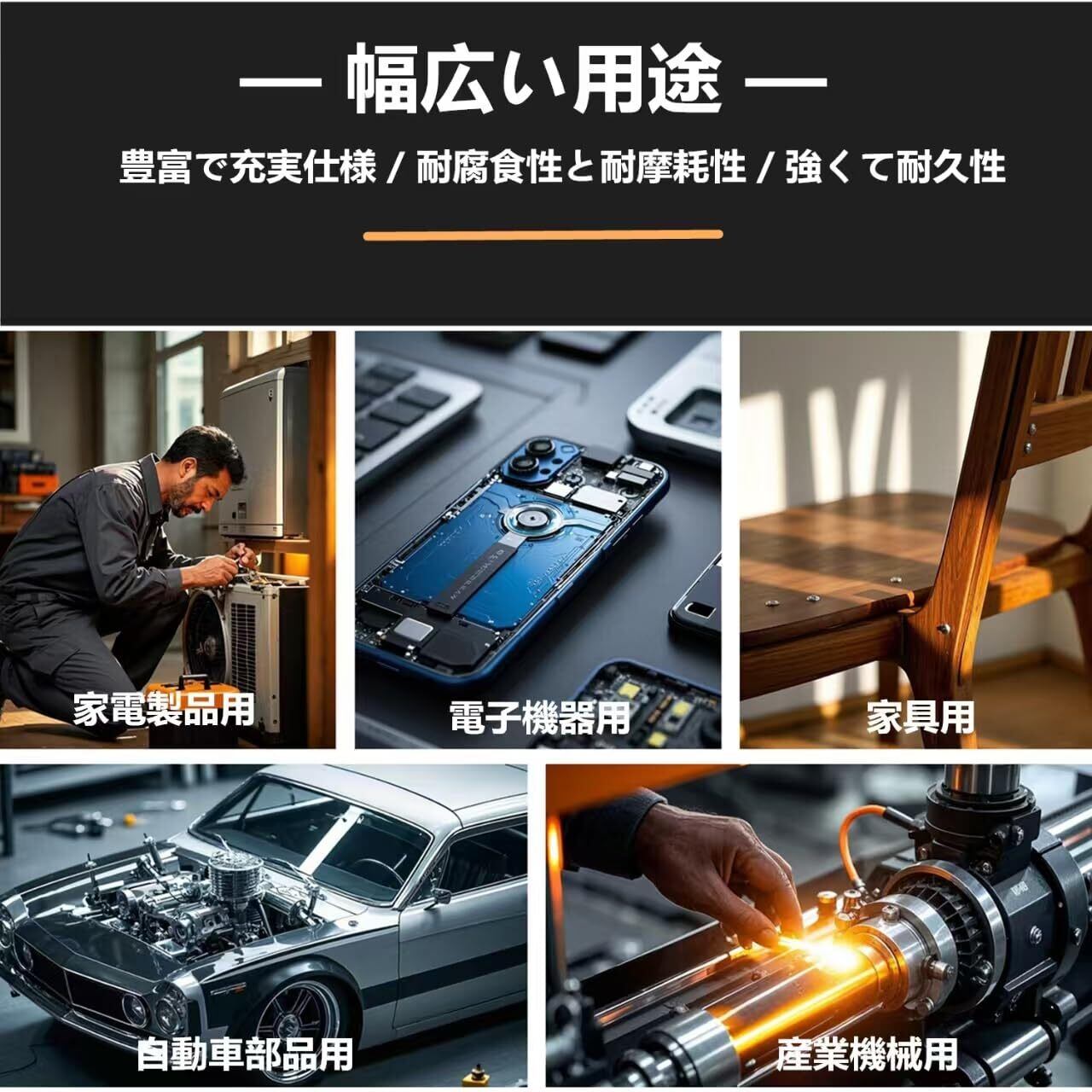 — 幅広い用途 —

豊富で充実仕様 / 耐腐食性と耐摩耗性 / 強くて耐久性

家電製品用

電子機器用

家具用

自動車部品用

産業機械用