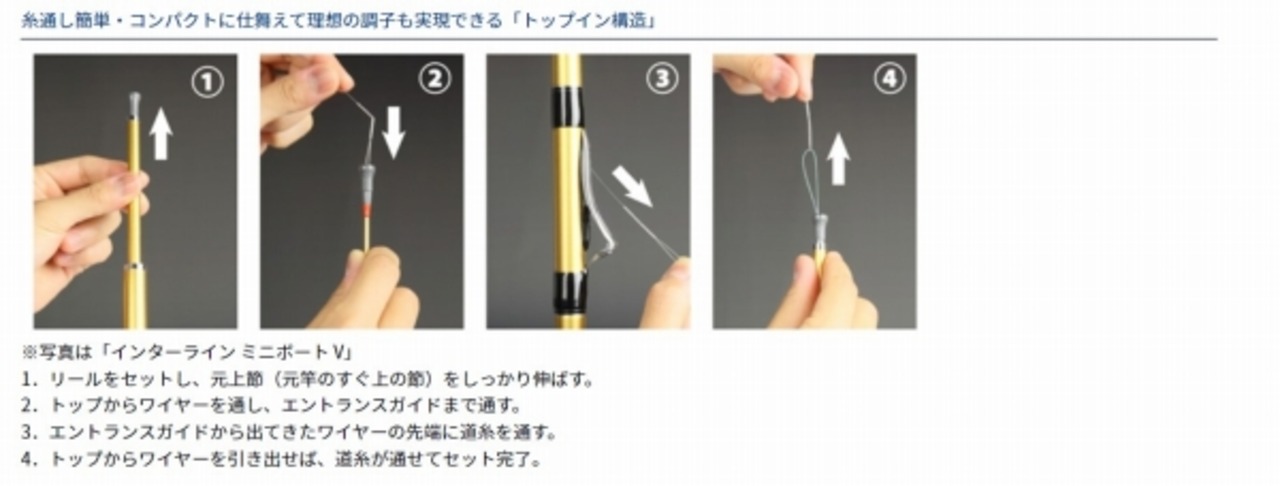 糸通し簡単・コンパクトに仕舞えて理想の調子も実現できる「トップイン構造」

①

②

③

④

※写真は「インターライン ミニボートV」
1. リールをセットし、元上節（元竿のすぐ上の節）をしっかり伸ばす。
2. トップからワイヤーを通し、エントランスガイドまで通す。
3. エントランスガイドから出てきたワイヤーの先端に道糸を通す。
4. トップからワイヤーを引き出せば、道糸が通せてセット完了。