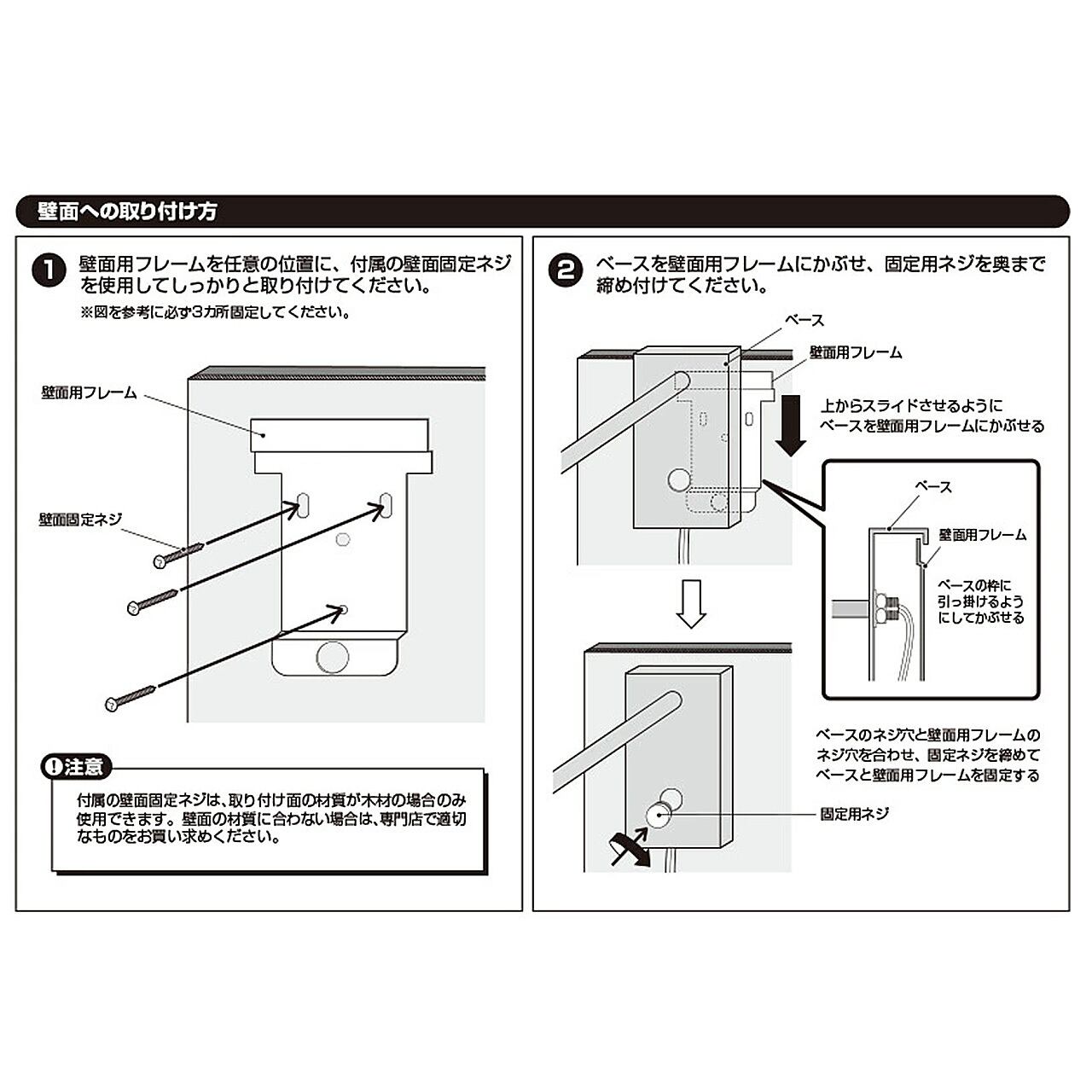 壁面への取り付け方

1 壁面用フレームを任意の位置に、付属の壁面固定ネジを使用してしっかりと取り付けてください。
※図を参考に必ず3カ所固定してください。

壁面用フレーム

壁面固定ネジ

!注意
付属の壁面固定ネジは、取り付け面の材質が木材の場合のみ使用できます。壁面の材質に合わない場合は、専門店で適切なものをお買い求めください。

2 ベースを壁面用フレームにかぶせ、固定用ネジを奥まで締め付けてください。

ベース

壁面用フレーム

上からスライドさせるようにベースを壁面用フレームにかぶせる

ベース

壁面用フレーム

ベースの枠に引っ掛けるようにしてかぶせる

ベースのネジ穴と壁面用フレームのネジ穴を合わせ、固定ネジを締めてベースと壁面用フレームを固定する

固定用ネジ