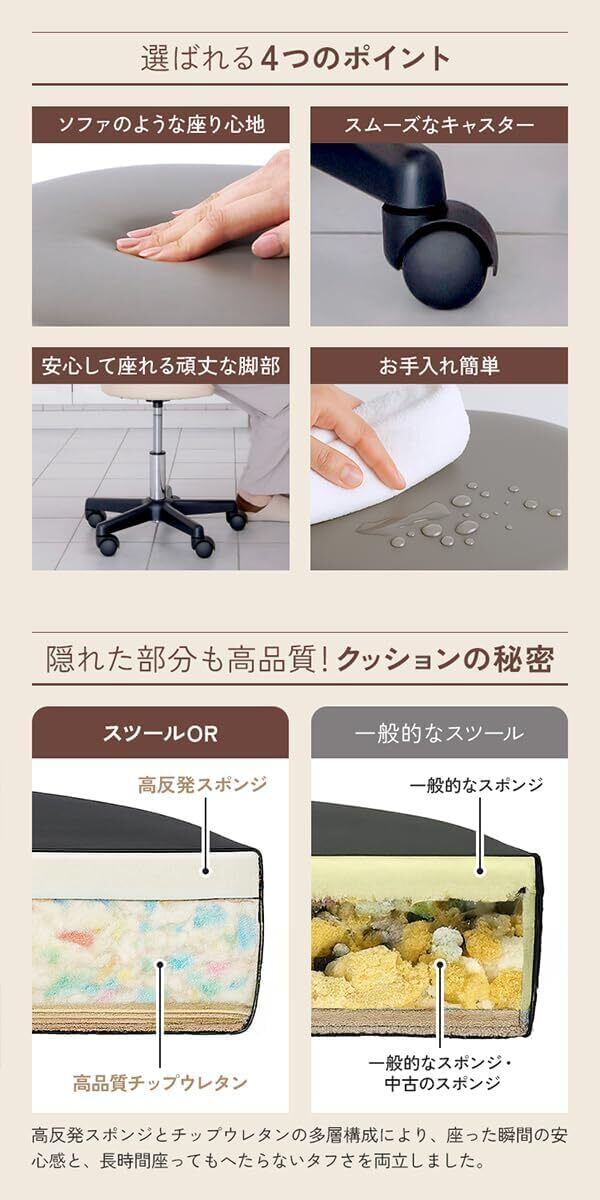 選ばれる4つのポイント

ソファのような座り心地

スムーズなキャスター

安心して座れる頑丈な脚部

お手入れ簡単

隠れた部分も高品質！クッションの秘密

スツールOR

高反発スポンジ

高品質チップウレタン

一般的なスツール

一般的なスポンジ

一般的なスポンジ・中古のスポンジ

高反発スポンジとチップウレタンの多層構成により、座った瞬間の安心感と、長時間座ってもへたらないタフさを両立しました。