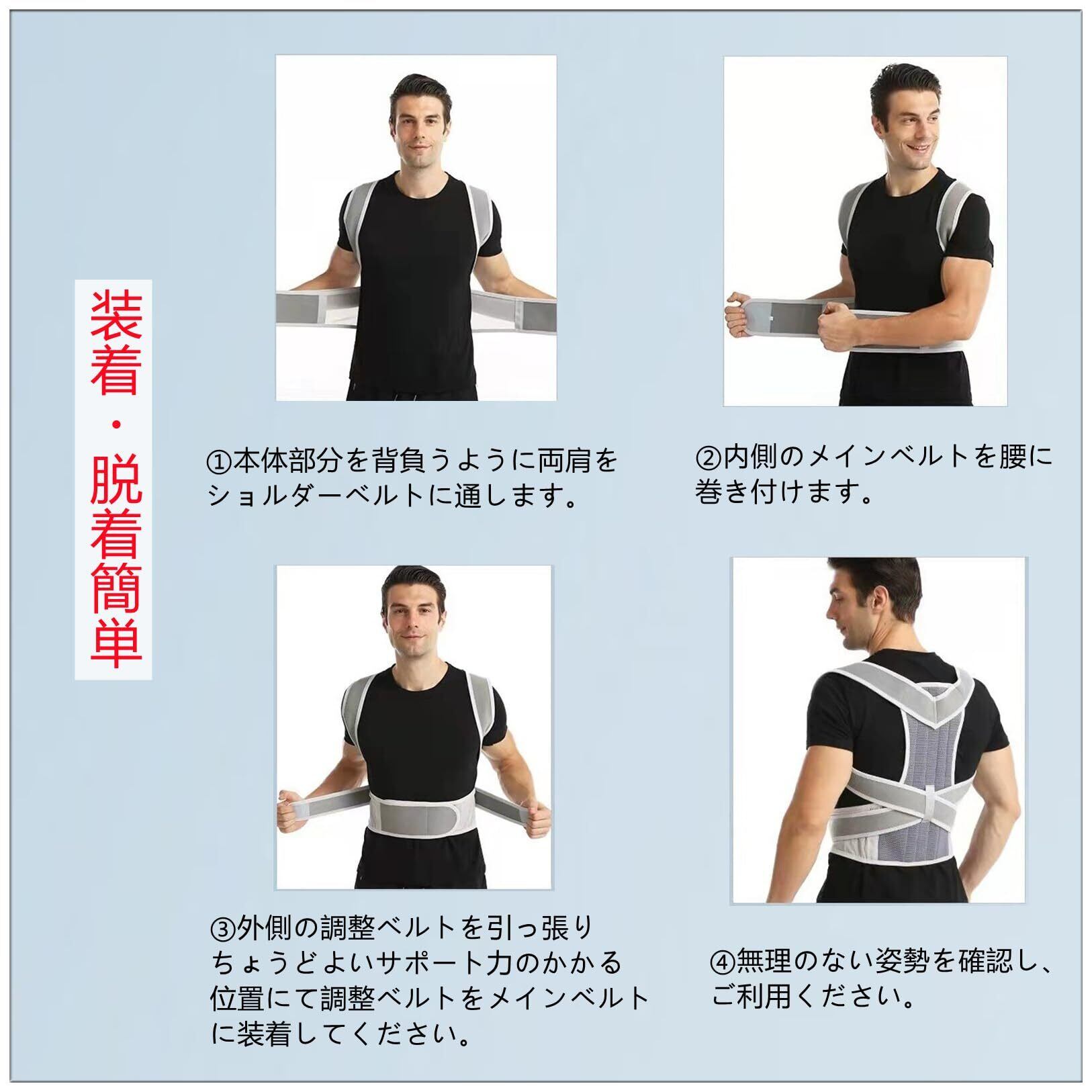 装着・脱着簡単

①本体部分を背負うように両肩をショルダーベルトに通します。

②内側のメインベルトを腰に巻き付けます。

③外側の調整ベルトを引っ張りちょうどよいサポート力のかかる位置にて調整ベルトをメインベルトに装着してください。

④無理のない姿勢を確認し、ご利用ください。