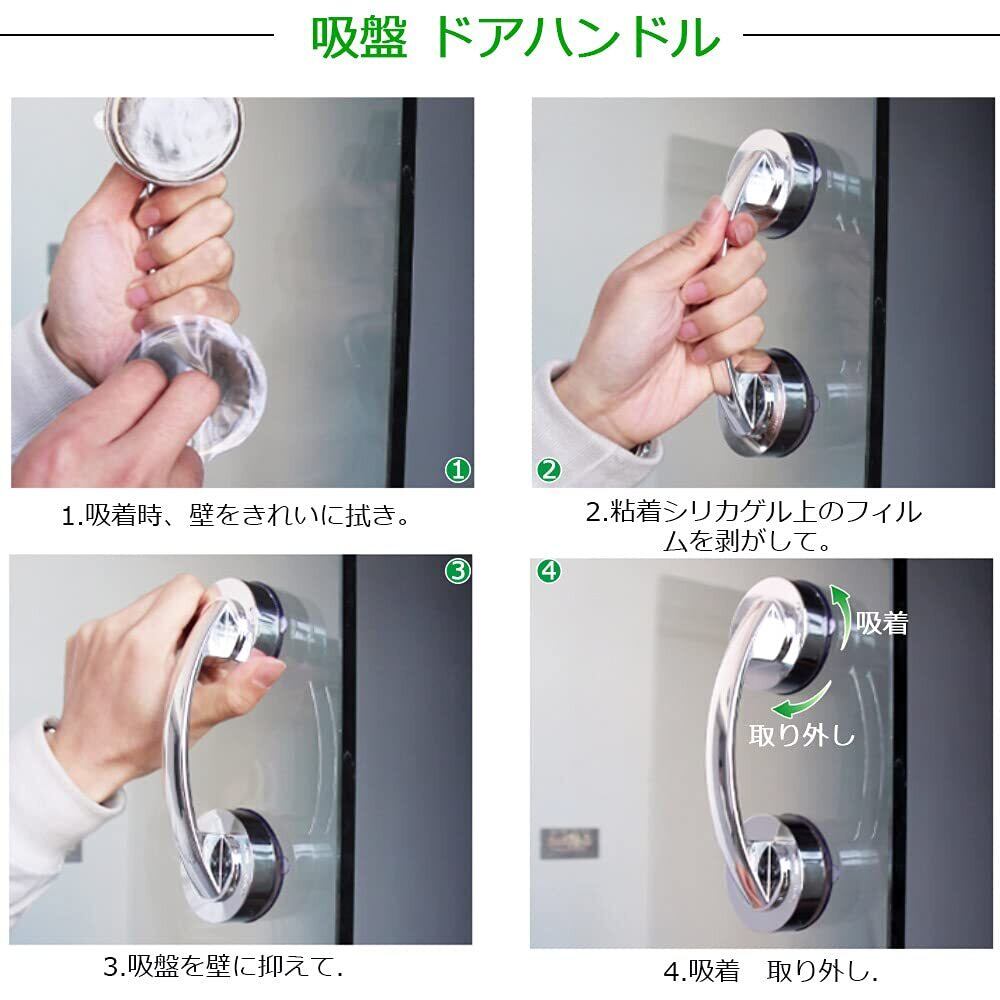 吸盤 ドアハンドル

①

1.吸着時、壁をきれいに拭き。

②

2.粘着シリカゲル上のフィルムを剥がして。

③

3.吸盤を壁に抑えて.

④

吸着

取り外し

4.吸着　取り外し.