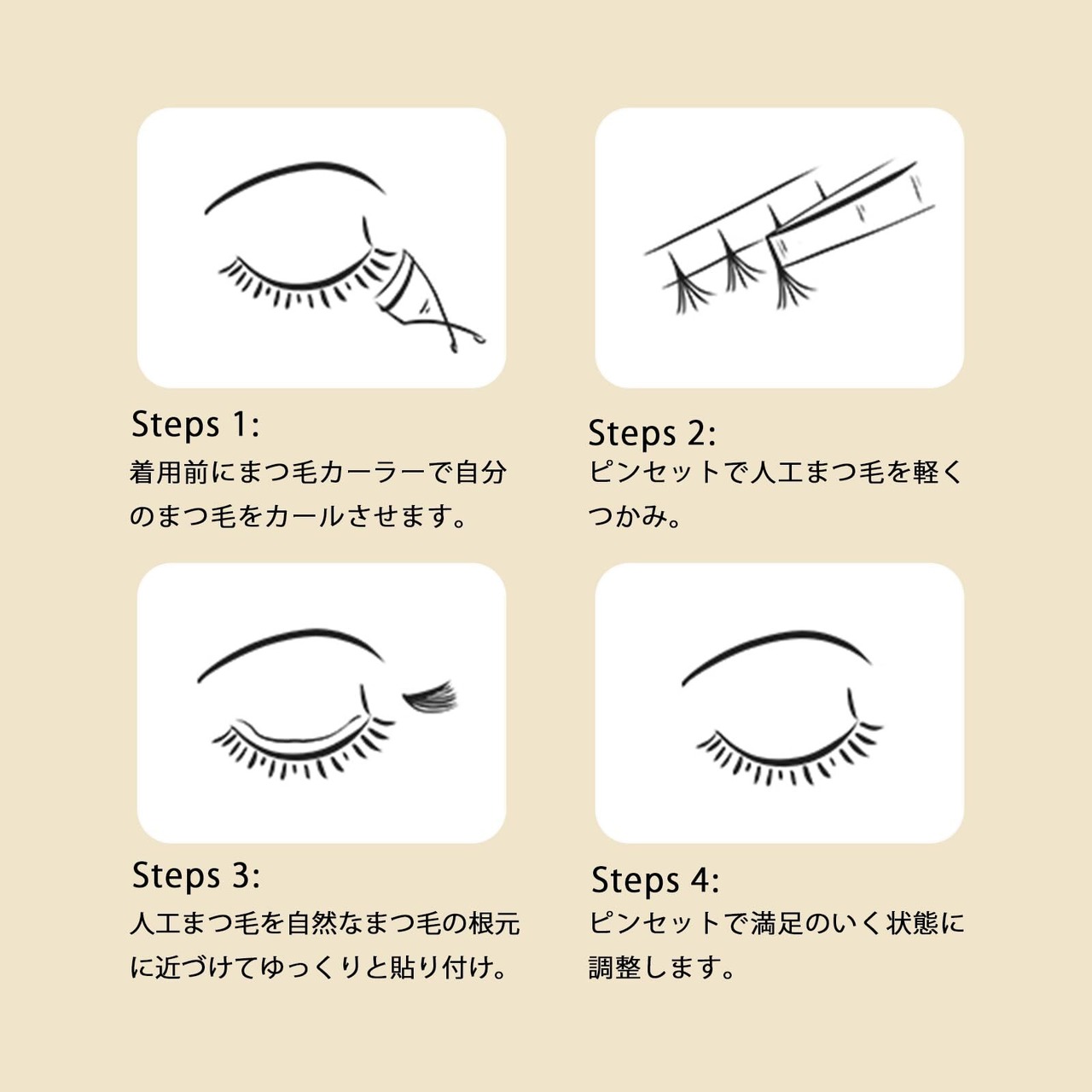 Steps 1:
着用前にまつ毛カーラーで自分のまつ毛をカールさせます。

Steps 2:
ピンセットで人工まつ毛を軽くつかみ。

Steps 3:
人工まつ毛を自然なまつ毛の根元に近づけてゆっくりと貼り付け。

Steps 4:
ピンセットで満足のいく状態に調整します。