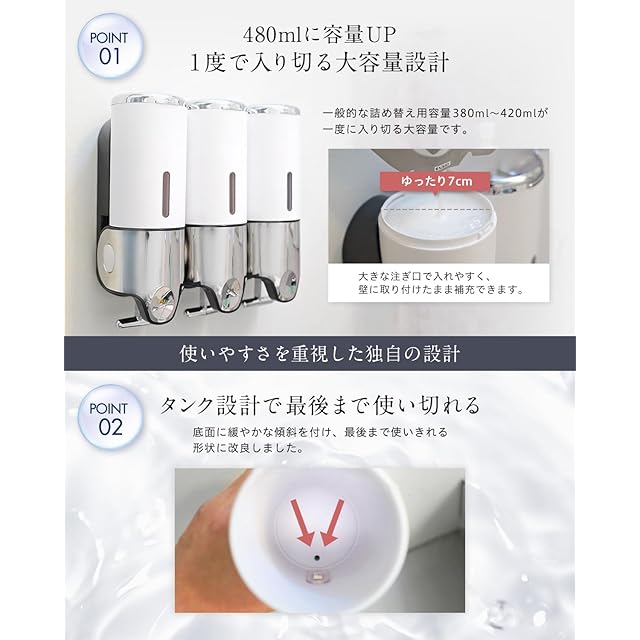 POINT 01

480mlに容量UP
1度で入り切る大容量設計

一般的な詰め替え用容量380ml〜420mlが一度に入り切る大容量です。

ゆったり7cm

大きな注ぎ口で入れやすく、壁に取り付けたまま補充できます。

使いやすさを重視した独自の設計

POINT 02

タンク設計で最後まで使い切れる

底面に緩やかな傾斜を付け、最後まで使いきれる形状に改良しました。