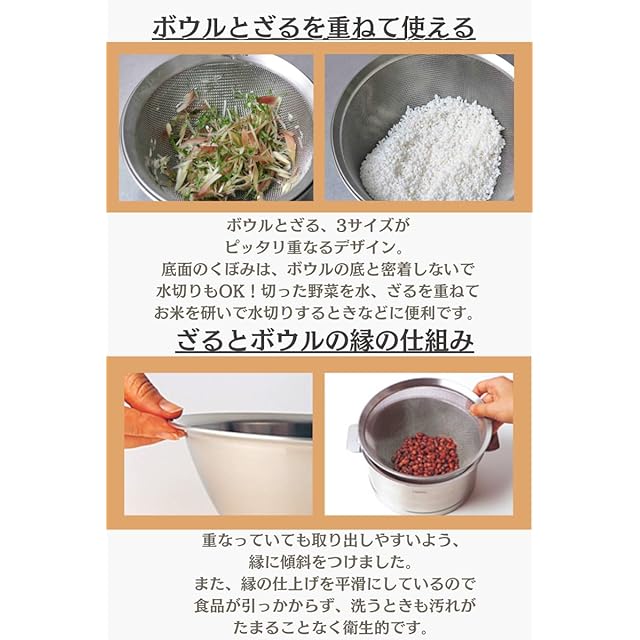 ボウルとざるを重ねて使える

ボウルとざる、3サイズが
ピッタリ重なるデザイン。
底面のくぼみは、ボウルの底と密着しないで
水切りもOK！切った野菜を水、ざるを重ねて
お米を研いで水切りするときなどに便利です。

ざるとボウルの縁の仕組み

重なっていても取り出しやすいよう、
縁に傾斜をつけました。
また、縁の仕上げを平滑にしているので
食品が引っかからず、洗うときも汚れが
たまることなく衛生的です。