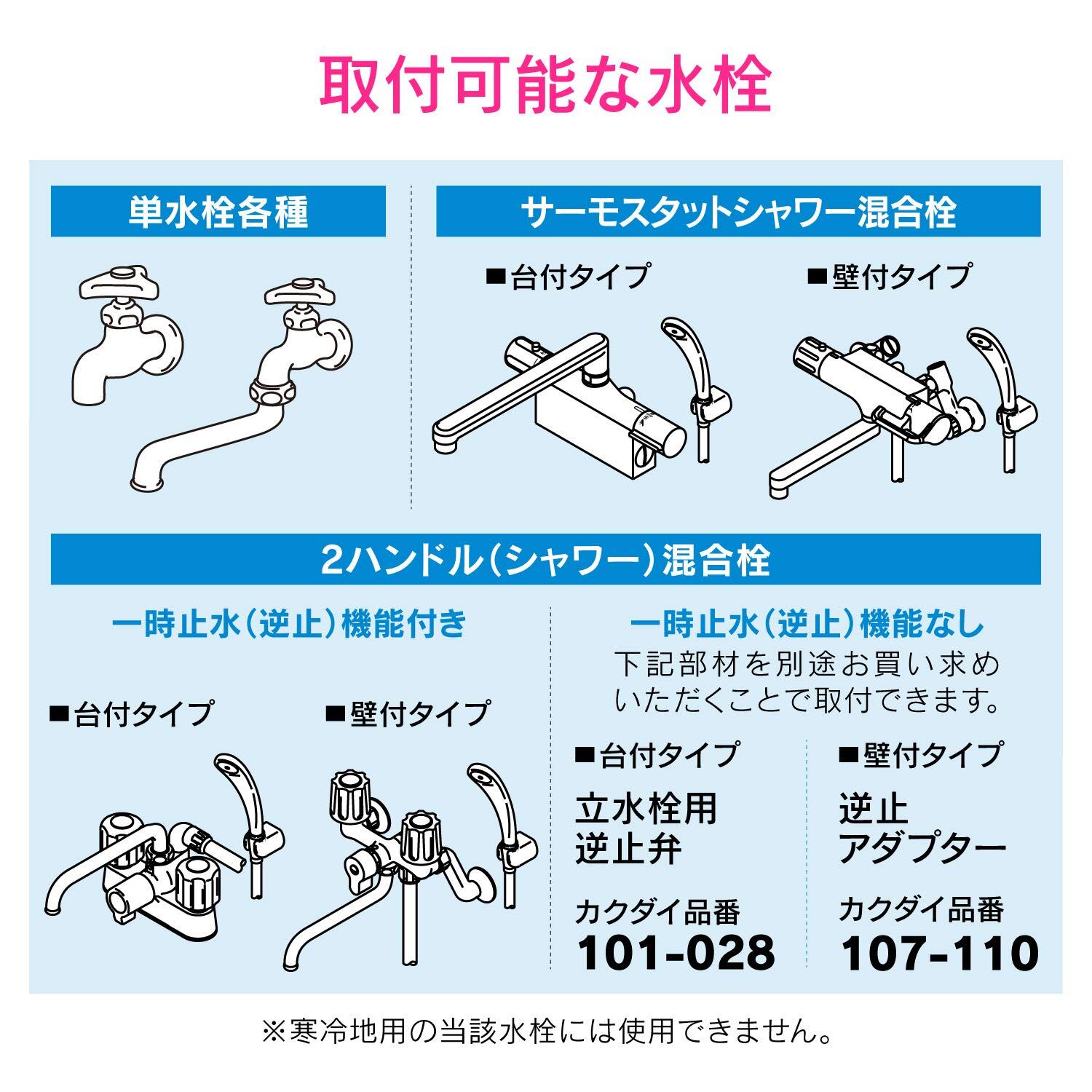 取付可能な水栓

単水栓各種

サーモスタットシャワー混合栓

■台付タイプ

■壁付タイプ

2ハンドル(シャワー)混合栓

一時止水(逆止)機能付き

■台付タイプ

■壁付タイプ

一時止水(逆止)機能なし

下記部材を別途お買い求めいただくことで取付できます。

■台付タイプ

立水栓用
逆止弁

カクダイ品番
101-028

■壁付タイプ

逆止
アダプター

カクダイ品番
107-110

※寒冷地用の当該水栓には使用できません。