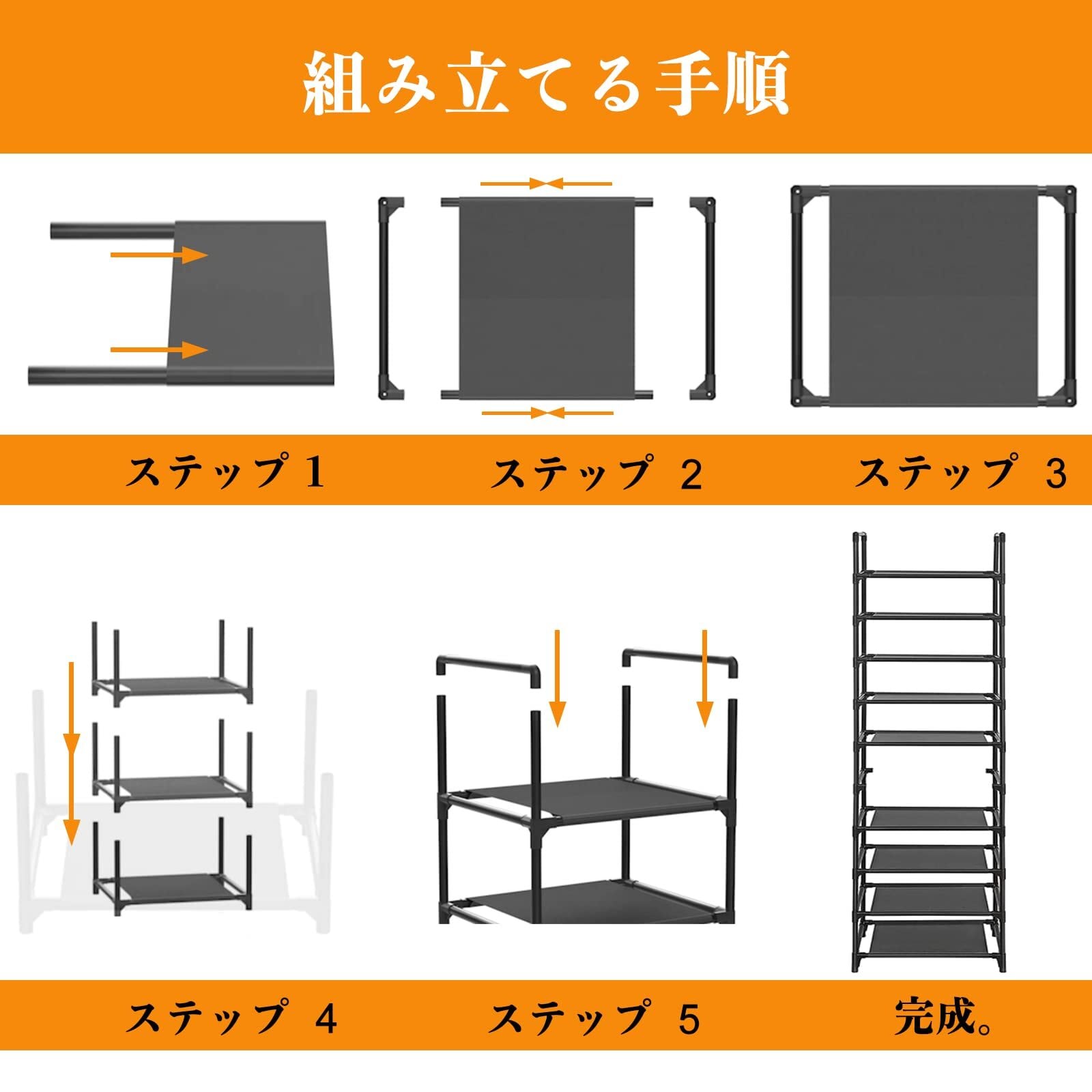 組み立てる手順

ステップ 1

ステップ 2

ステップ 3

ステップ 4

ステップ 5

完成。