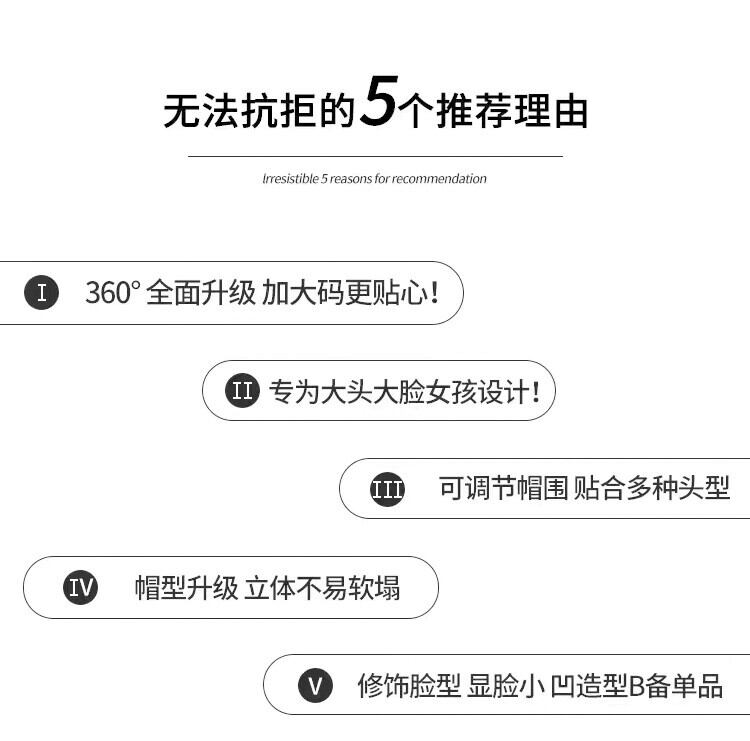 无法抗拒的5个推荐理由

Irresistible 5 reasons for recommendation

I 360° 全面升级 加大码更贴心!

II 专为大头大脸女孩设计!

III 可调节帽围 贴合多种头型

IV 帽型升级 立体不易软塌

V 修饰脸型 显脸小 凹造型B备单品