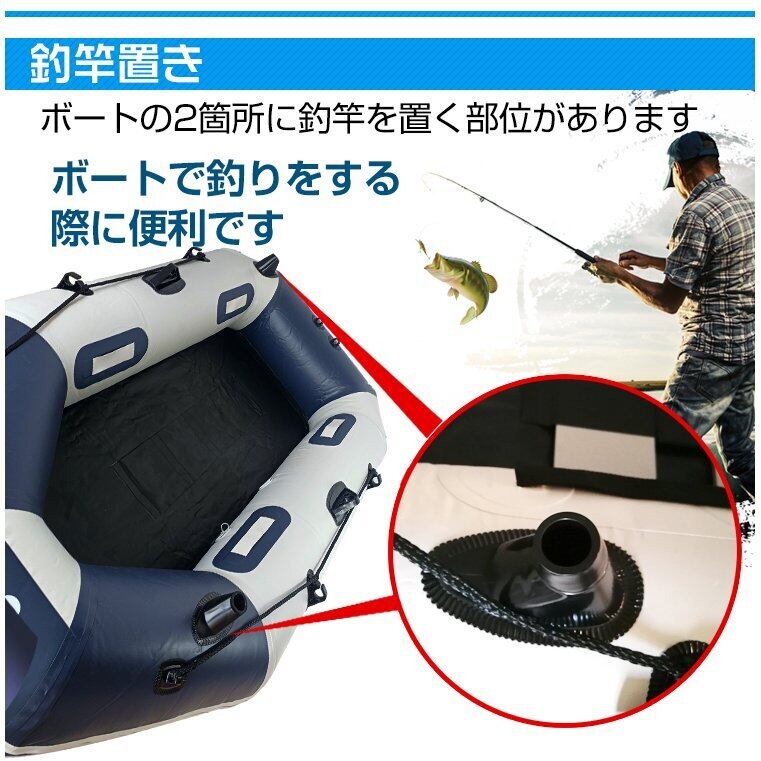 釣竿置き

ボートの2箇所に釣竿を置く部位があります

ボートで釣りをする際に便利です