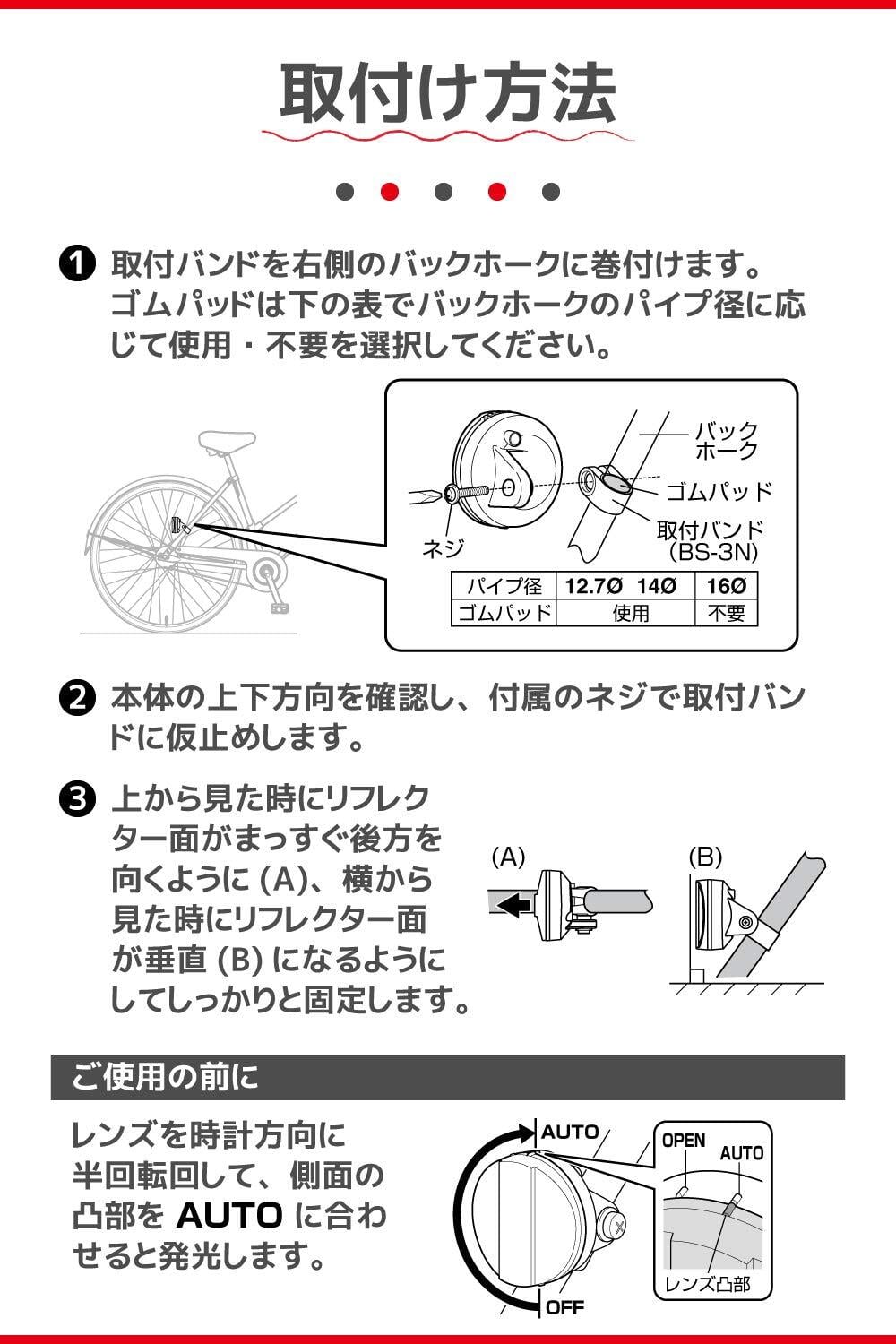 取付け方法

❶ 取付バンドを右側のバックホークに巻付けます。ゴムパッドは下の表でバックホークのパイプ径に応じて使用・不要を選択してください。

バックホーク
ゴムパッド
取付バンド (BS-3N)
ネジ

| パイプ径 | 12.7Ø 14Ø | 16Ø |
|---|---|---|
| ゴムパッド | 使用 | 不要 |

❷ 本体の上下方向を確認し、付属のネジで取付バンドに仮止めします。

❸ 上から見た時にリフレクター面がまっすぐ後方を向くように (A)、横から見た時にリフレクター面が垂直 (B) になるようにしてしっかりと固定します。

(A)
(B)

ご使用の前に

レンズを時計方向に半回転回して、側面の凸部を AUTO に合わせると発光します。

AUTO
OFF
OPEN
AUTO
レンズ凸部