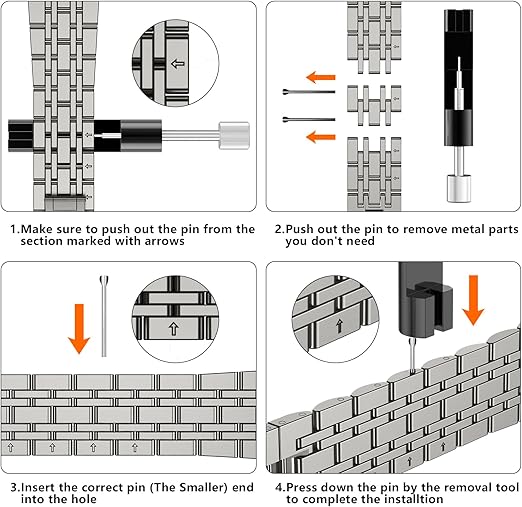 1.Make sure to push out the pin from the section marked with arrows

2.Push out the pin to remove metal parts you don't need

3.Insert the correct pin (The Smaller) end into the hole

4.Press down the pin by the removal tool to complete the installtion