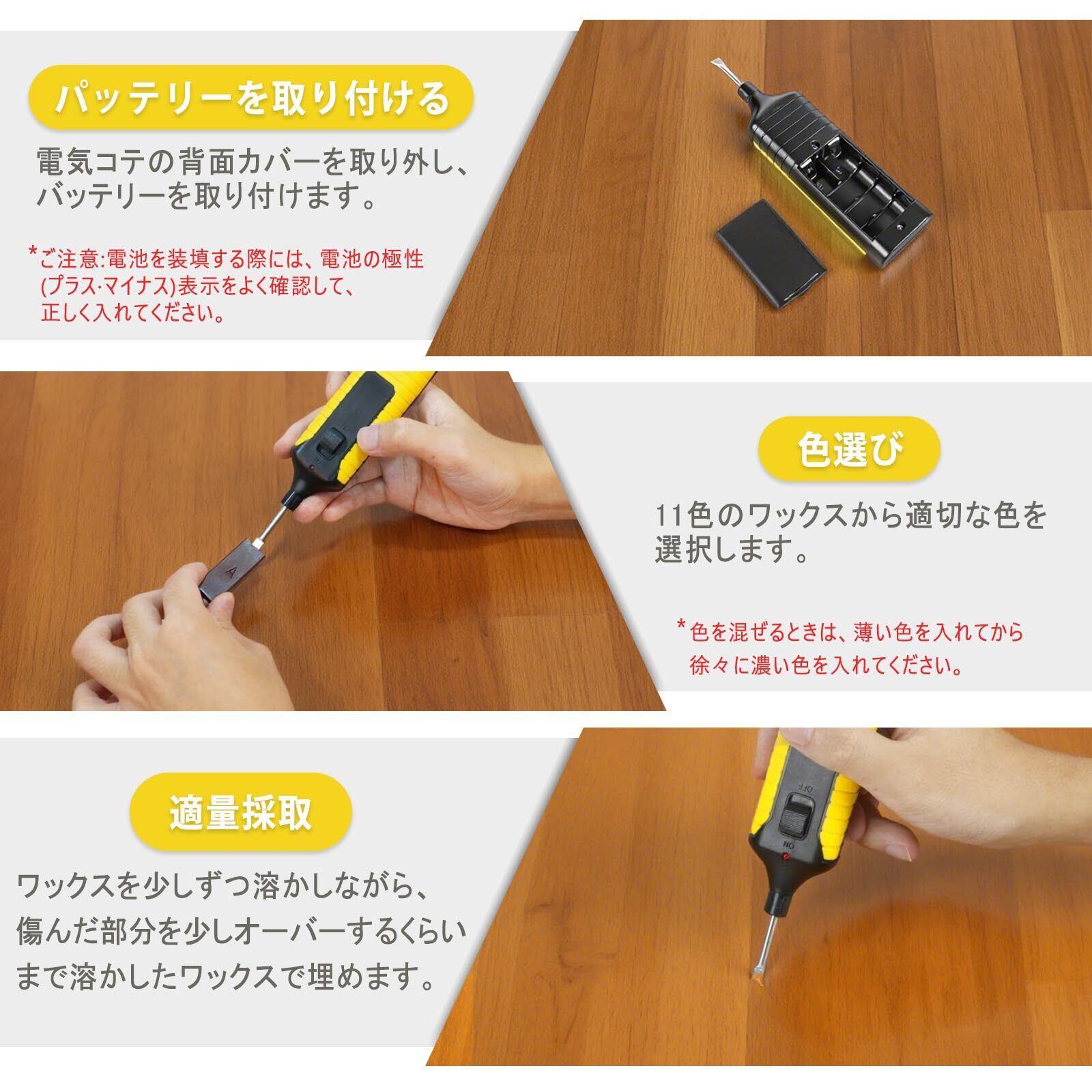 パッテリーを取り付ける

電気コテの背面カバーを取り外し、バッテリーを取り付けます。

*ご注意:電池を装填する際には、電池の極性(プラス·マイナス)表示をよく確認して、正しく入れてください。

A

色選び

11色のワックスから適切な色を選択します。

*色を混ぜるときは、薄い色を入れてから徐々に濃い色を入れてください。

適量採取

ワックスを少しずつ溶かしながら、傷んだ部分を少しオーバーするくらいまで溶かしたワックスで埋めます。

OFF
ON