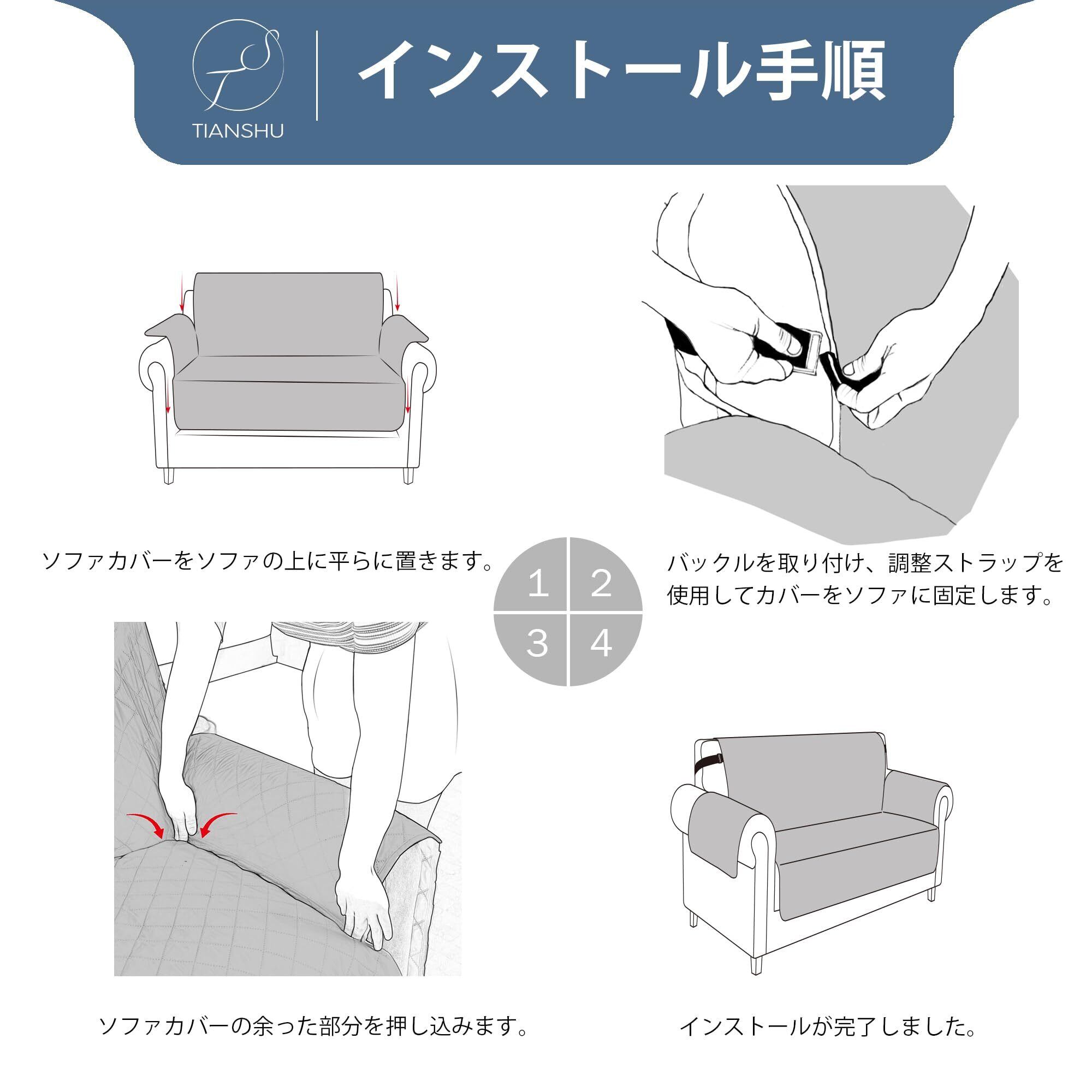 TIANSHU

インストール手順

ソファカバーをソファの上に平らに置きます。

1 2
3 4

バックルを取り付け、調整ストラップを使用してカバーをソファに固定します。

ソファカバーの余った部分を押し込みます。

インストールが完了しました。