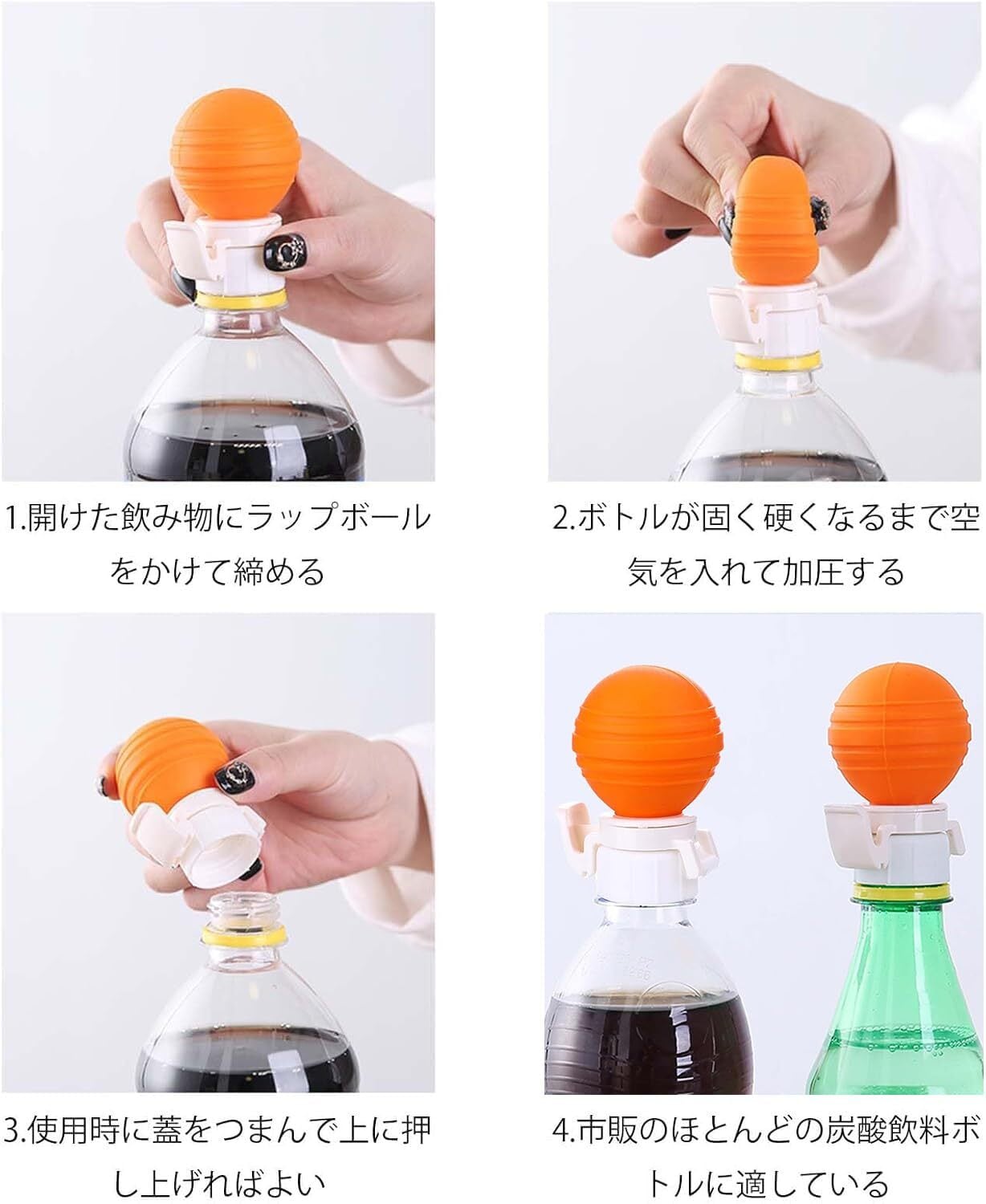 1.開けた飲み物にラップボールをかけて締める

2.ボトルが固く硬くなるまで空気を入れて加圧する

3.使用時に蓋をつまんで上に押し上げればよい

4.市販のほとんどの炭酸飲料ボトルに適している