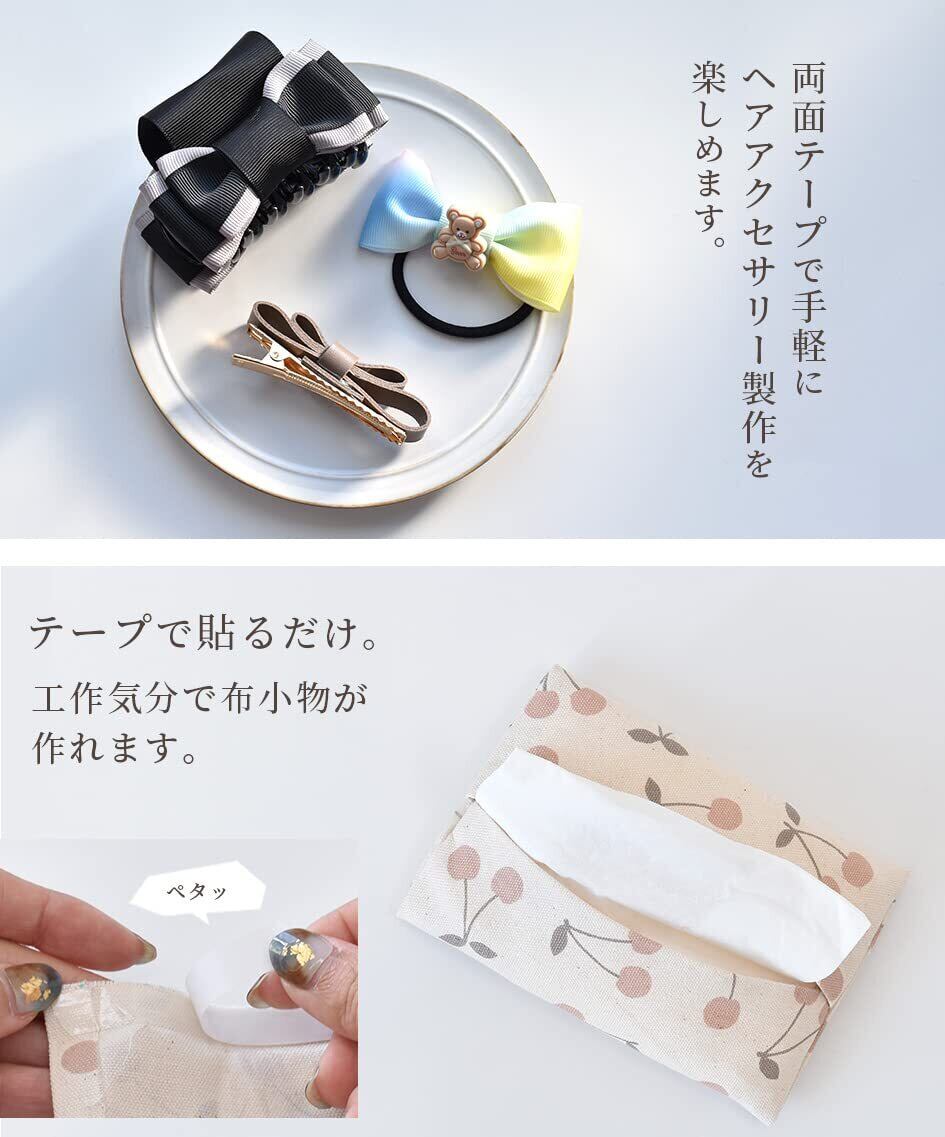 両面テープで手軽に
ヘアアクセサリー製作を
楽しめます。

テープで貼るだけ。
工作気分で布小物が
作れます。

ペタッ