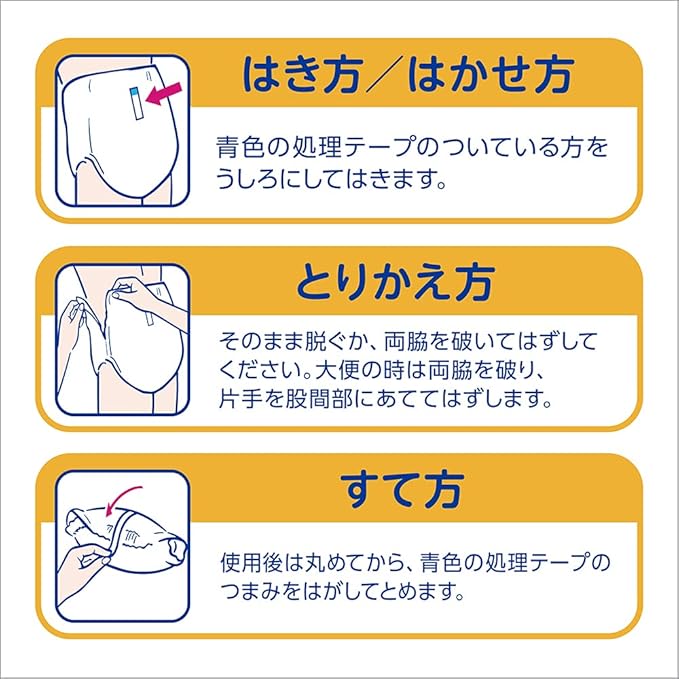 はき方／はかせ方

青色の処理テープのついている方をうしろにしてはきます。

とりかえ方

そのまま脱ぐか、両脇を破いてはずしてください。大便の時は両脇を破り、片手を股間部にあててはずします。

すて方

使用後は丸めてから、青色の処理テープのつまみをはがしてとめます。