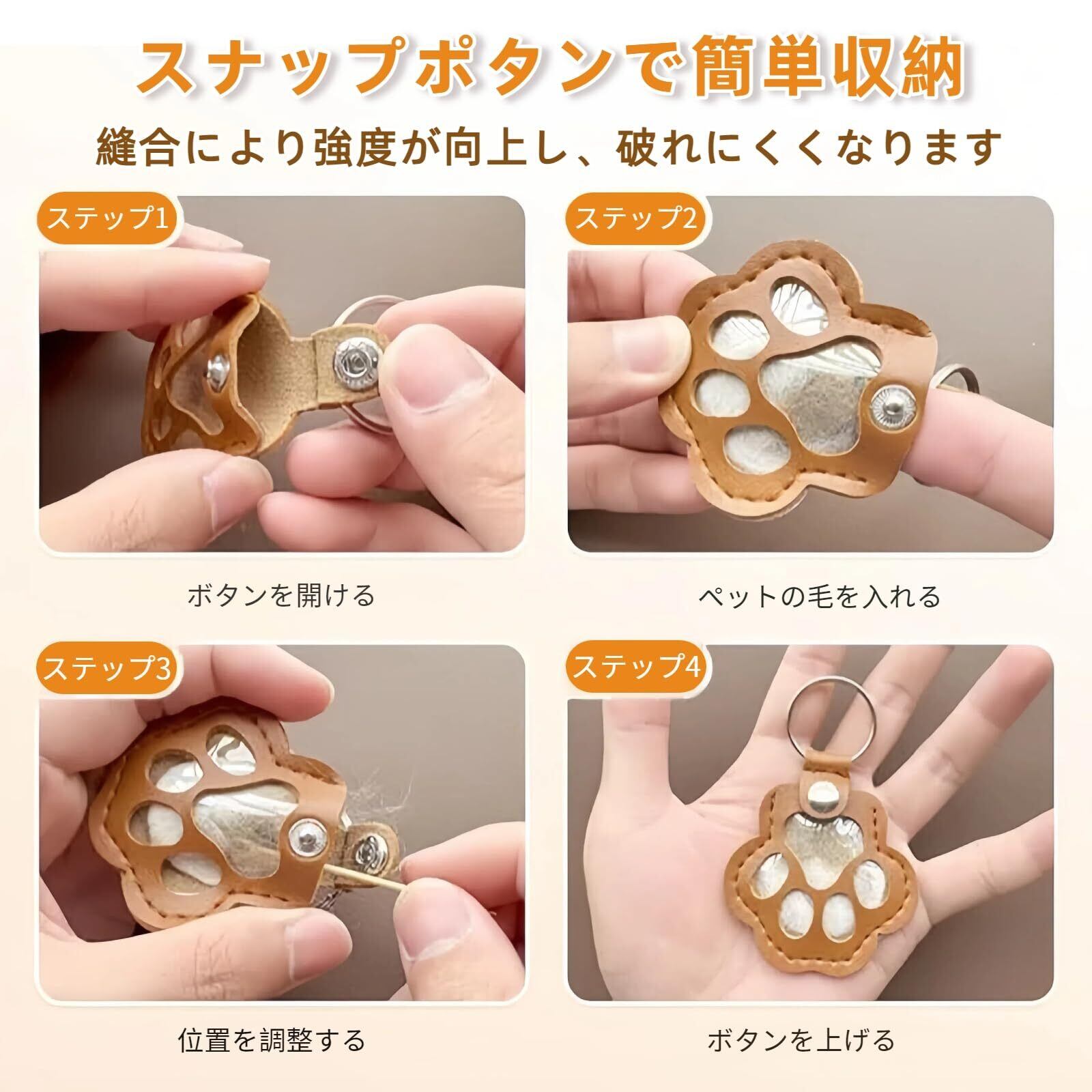 スナップポタンで簡単収納

縫合により強度が向上し、破れにくくなります

ステップ1

ボタンを開ける

ステップ2

ペットの毛を入れる

ステップ3

位置を調整する

ステップ4

ボタンを上げる