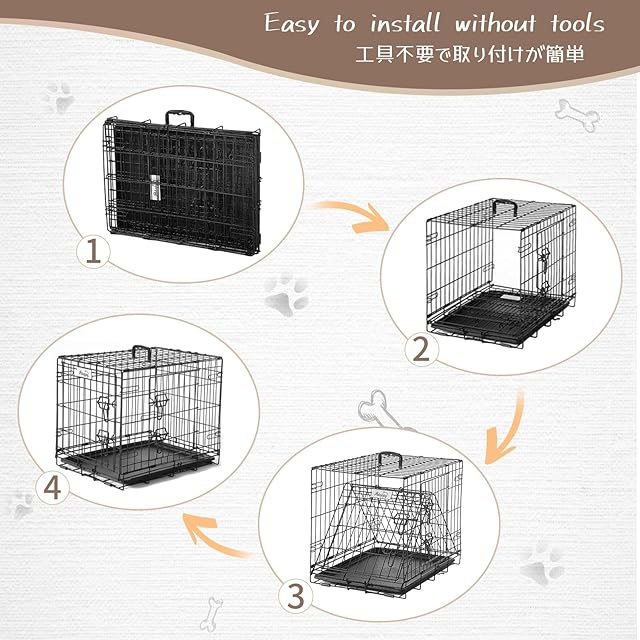 Easy to install without tools
工具不要で取り付けが簡単

1

2

4

3