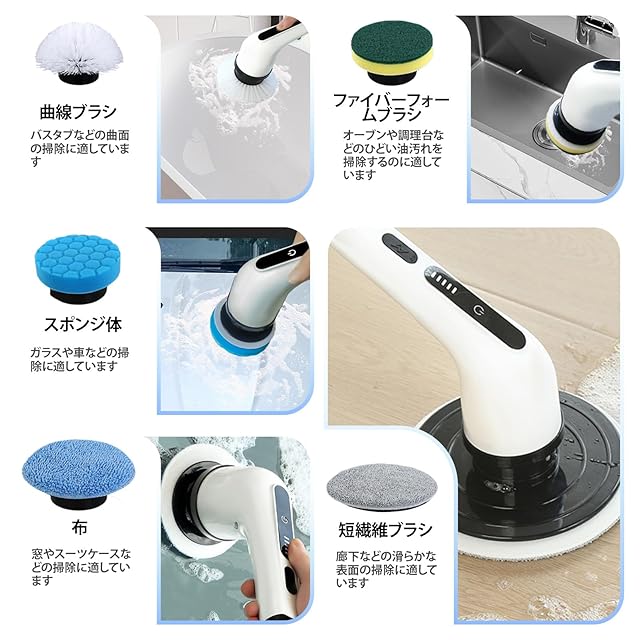 曲線ブラシ

バスタブなどの曲面の掃除に適しています

ファイバーフォームブラシ

オーブンや調理台などのひどい油汚れを掃除するのに適しています

スポンジ体

ガラスや車などの掃除に適しています

布

窓やスーツケースなどの掃除に適しています

短繊維ブラシ

廊下などの滑らかな表面の掃除に適しています