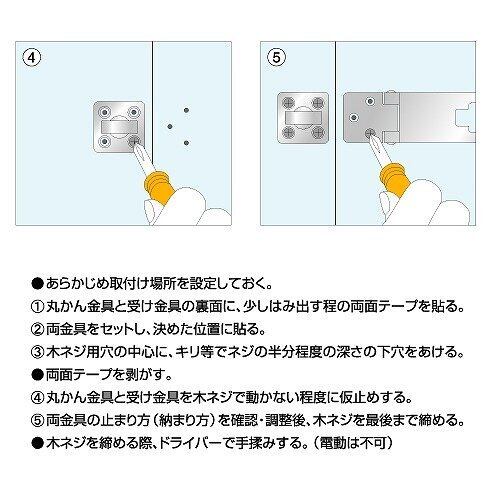 ④

⑤

●あらかじめ取付け場所を設定しておく。
①丸かん金具と受け金具の裏面に、少しはみ出す程の両面テープを貼る。
②両金具をセットし、決めた位置に貼る。
③木ネジ用穴の中心に、キリ等でネジの半分程度の深さの下穴をあける。
●両面テープを剥がす。
④丸かん金具と受け金具を木ネジで動かない程度に仮止めする。
⑤両金具の止まり方（納まり方）を確認・調整後、木ネジを最後まで締める。
●木ネジを締める際、ドライバーで手揉みする。（電動は不可）