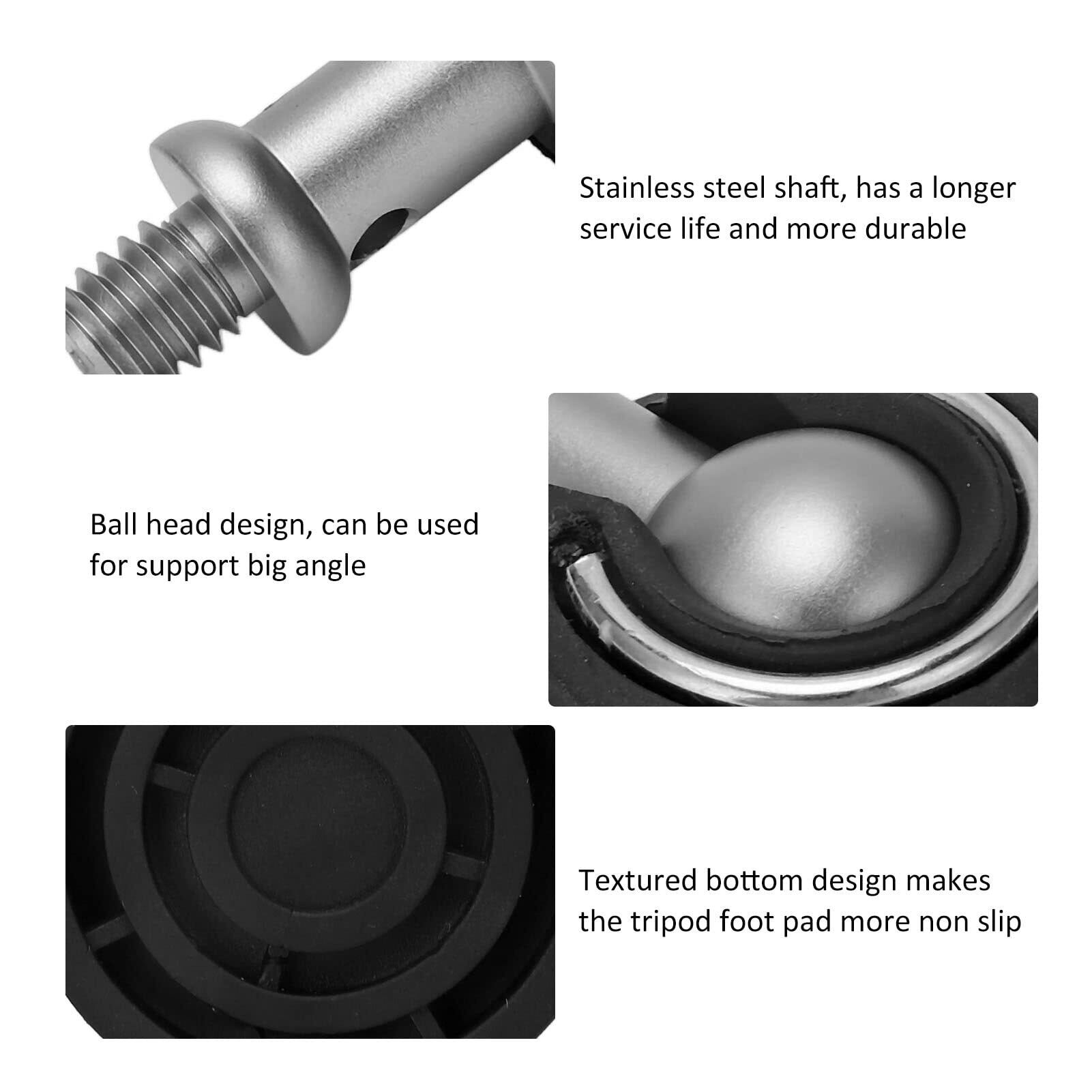 Stainless steel shaft, has a longer service life and more durable

Ball head design, can be used for support big angle

Textured bottom design makes the tripod foot pad more non slip