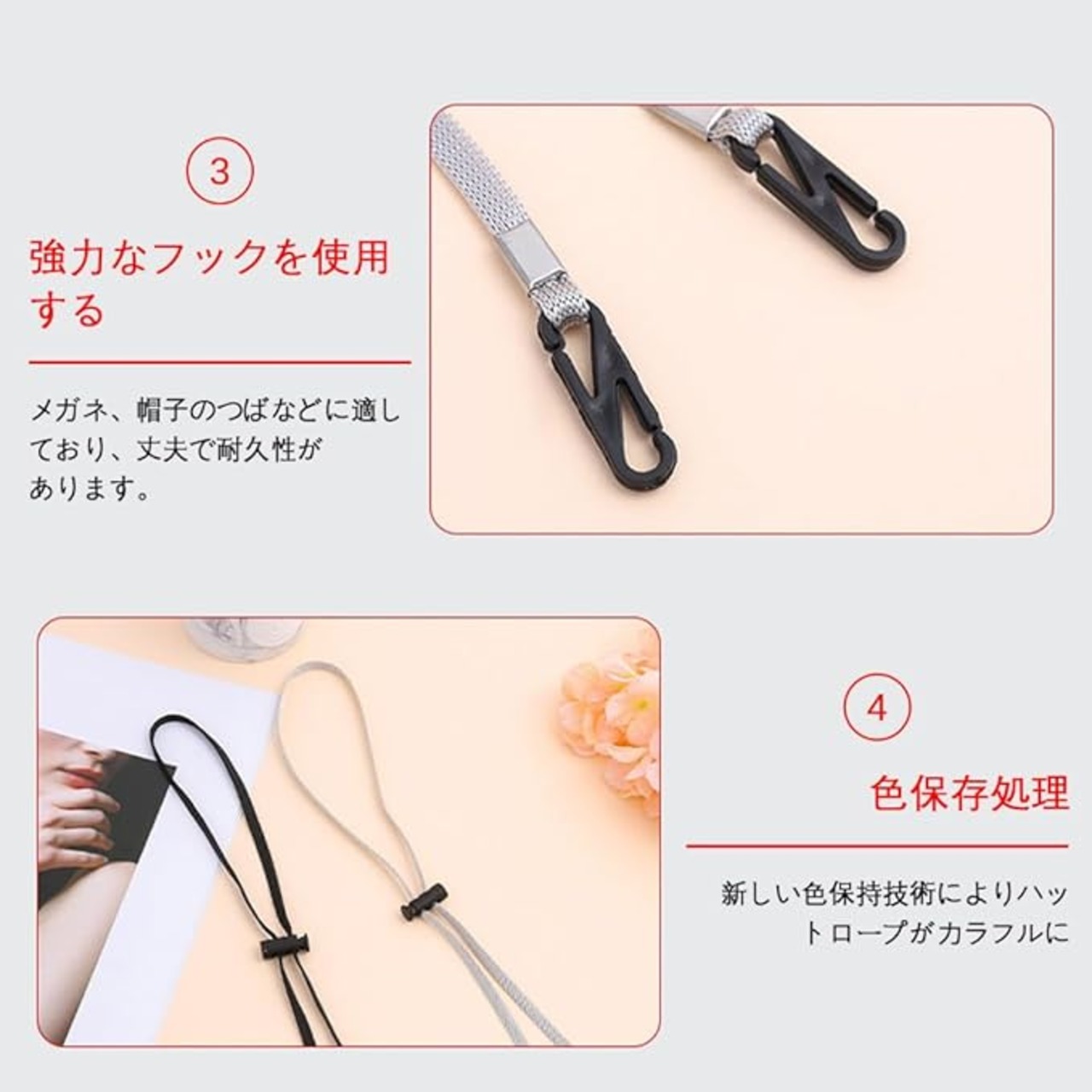 3

強力なフックを使用する

メガネ、帽子のつばなどに適しており、丈夫で耐久性があります。

4

色保存処理

新しい色保持技術によりハットロープがカラフルに