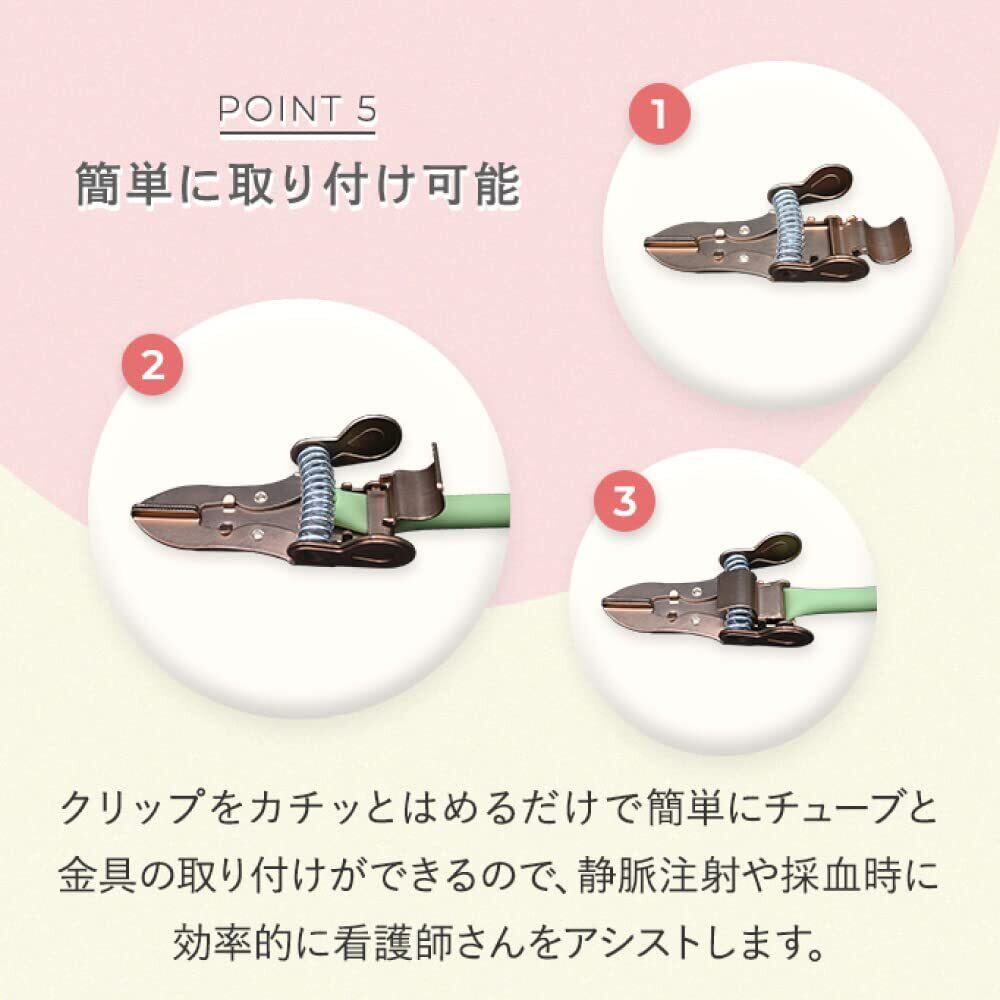 POINT 5

簡単に取り付け可能

1

2

3

クリップをカチッとはめるだけで簡単にチューブと金具の取り付けができるので、静脈注射や採血時に効率的に看護師さんをアシストします。