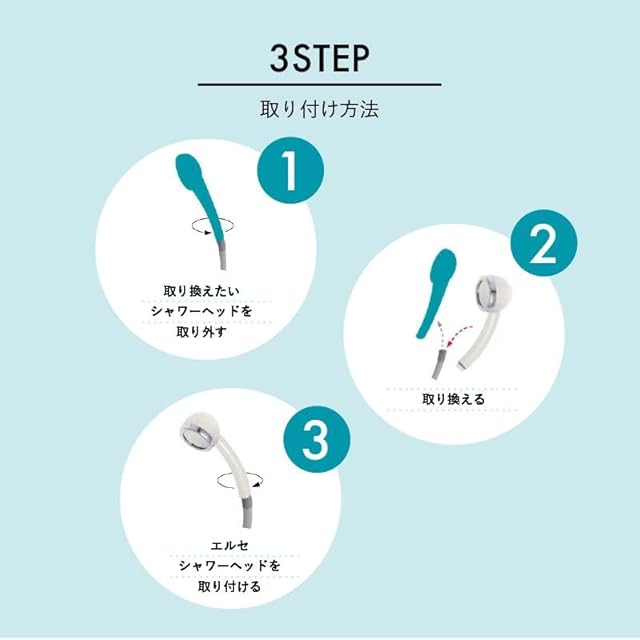 3STEP

取り付け方法

1

取り換えたい
シャワーヘッドを
取り外す

2

取り換える

3

エルセ
シャワーヘッドを
取り付ける