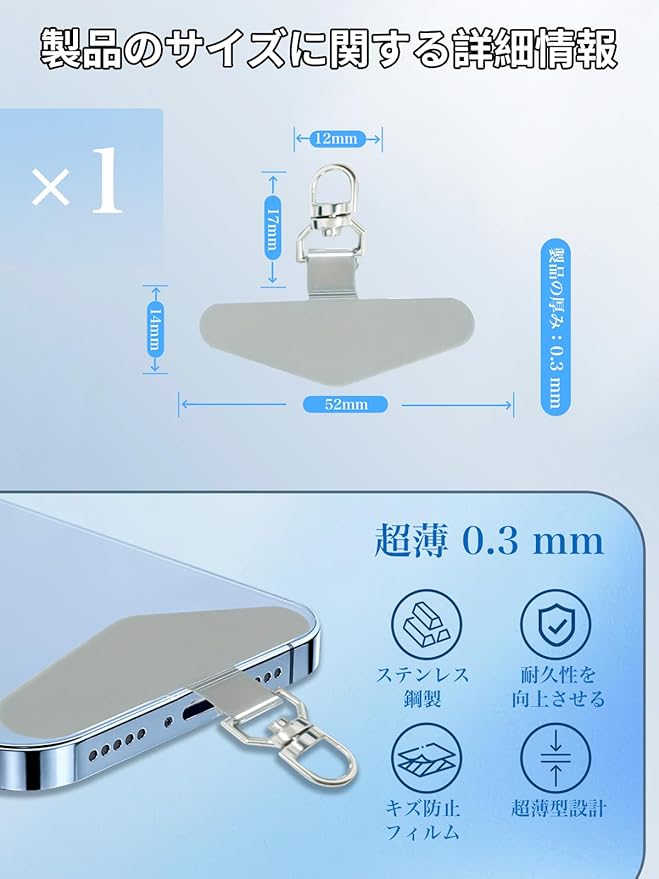 製品のサイズに関する詳細情報

×1

12mm

17mm

14mm

52mm

製品の厚み：0.3 mm

超薄 0.3 mm

ステンレス鋼製

耐久性を向上させる

キズ防止フィルム

超薄型設計