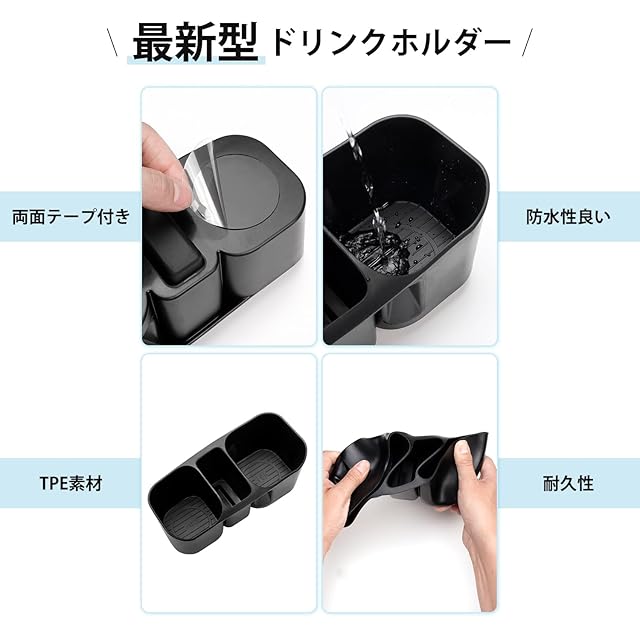 \ 最新型 ドリンクホルダー /

両面テープ付き

防水性良い

TPE素材

耐久性