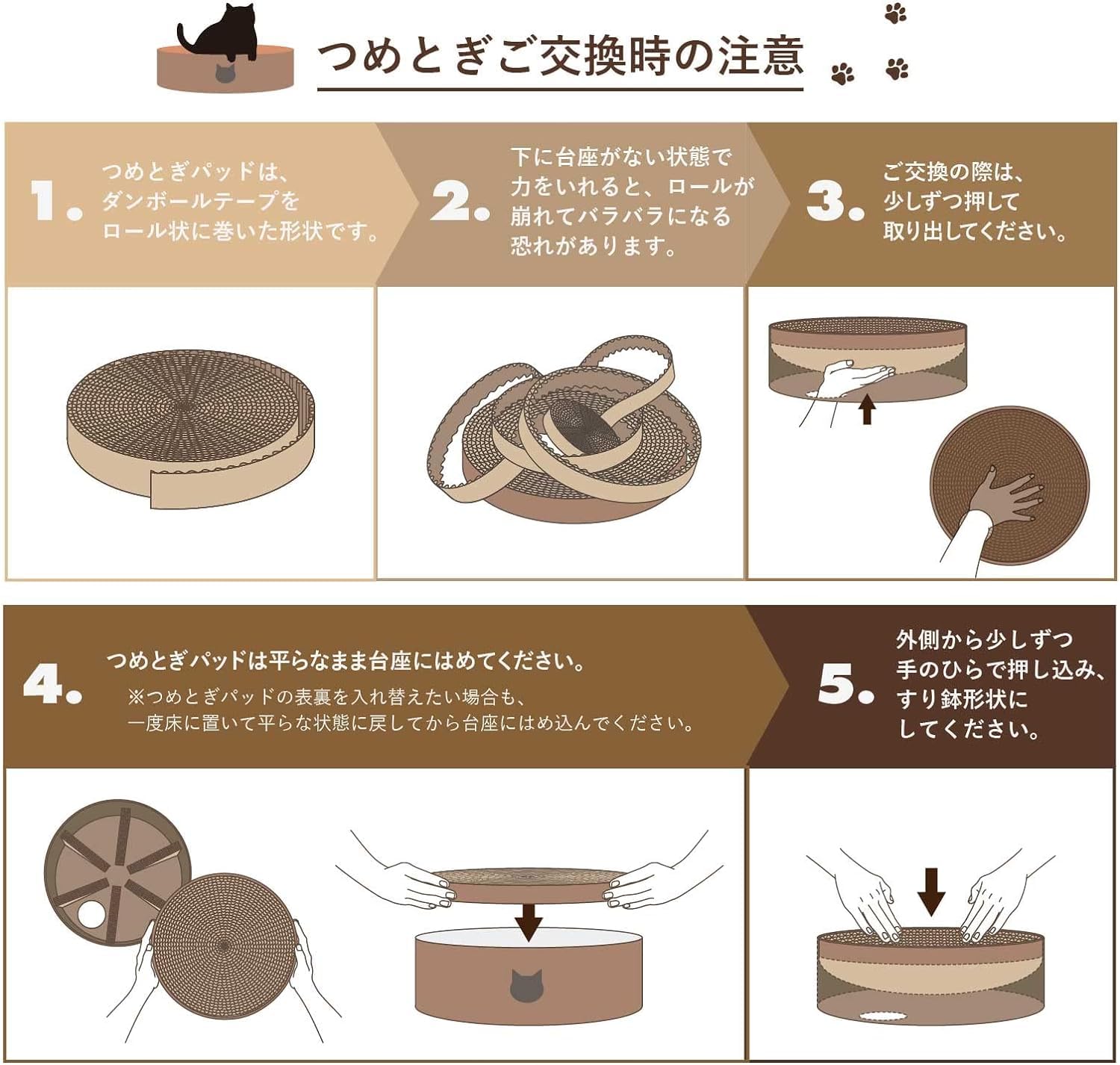 つめとぎご交換時の注意

1. つめとぎパッドは、ダンボールテープをロール状に巻いた形状です。

2. 下に台座がない状態で力をいれると、ロールが崩れてバラバラになる恐れがあります。

3. ご交換の際は、少しずつ押して取り出してください。

4. つめとぎパッドは平らなまま台座にはめてください。
※つめとぎパッドの表裏を入れ替えたい場合も、一度床に置いて平らな状態に戻してから台座にはめ込んでください。

5. 外側から少しずつ手のひらで押し込み、すり鉢形状にしてください。