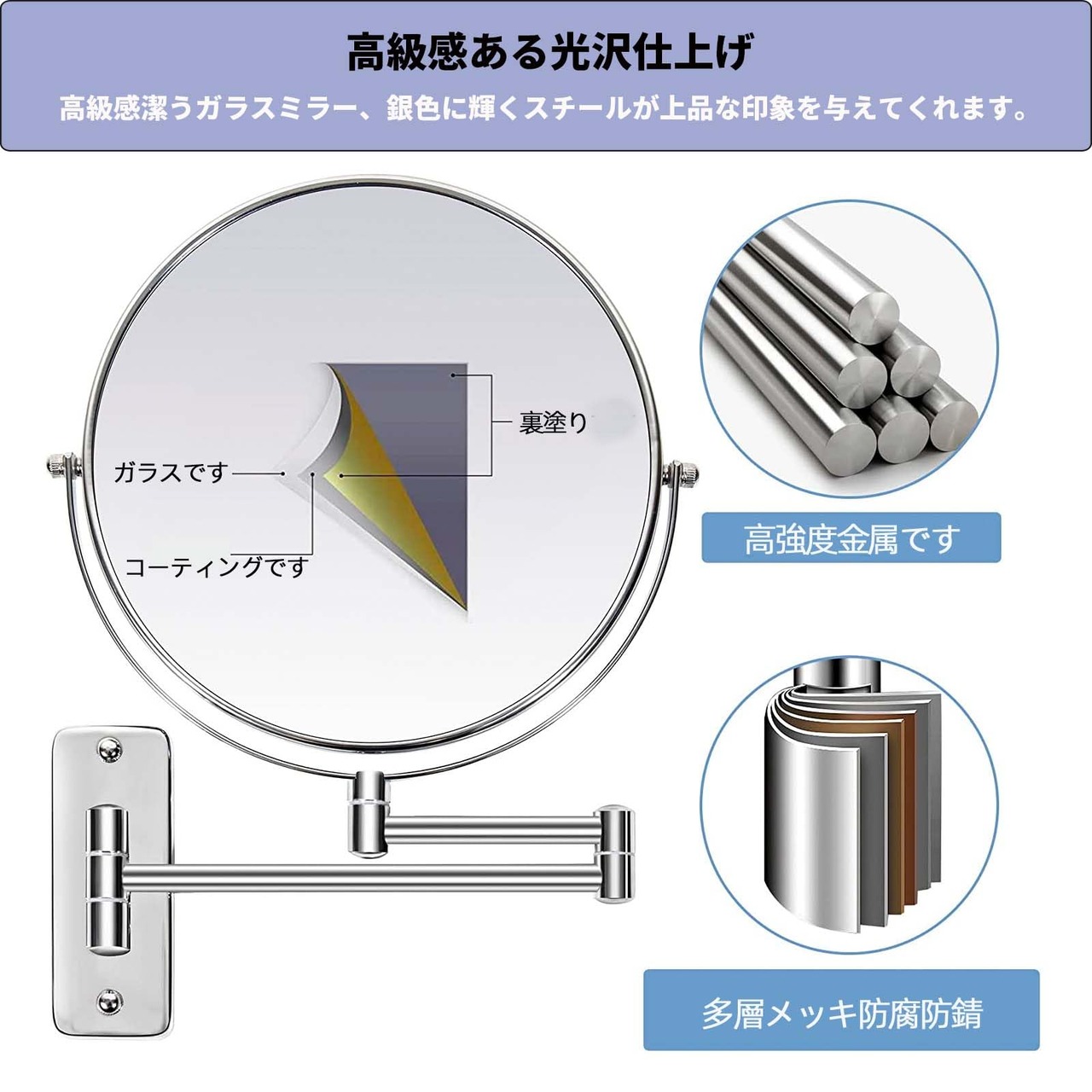 高級感ある光沢仕上げ

高級感潔うガラスミラー、銀色に輝くスチールが上品な印象を与えてくれます。

裏塗り

ガラスです

コーティングです

高強度金属です

多層メッキ防腐防錆